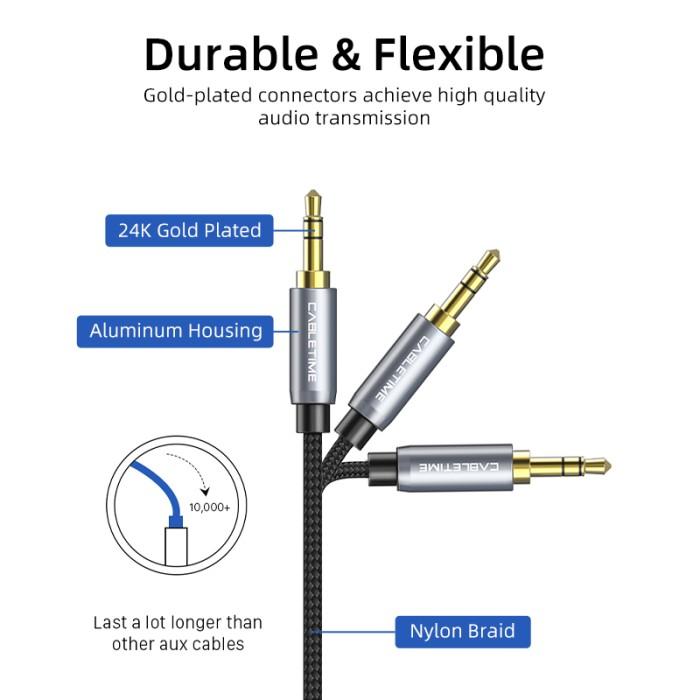 Durable & Flexible

Gold-plated connectors achieve high quality audio transmission

24K Gold Plated

Aluminum Housing

CABLETIME

CABLETIME

CABLETIME

10,000+

Last a lot longer than other aux cables

Nylon Braid