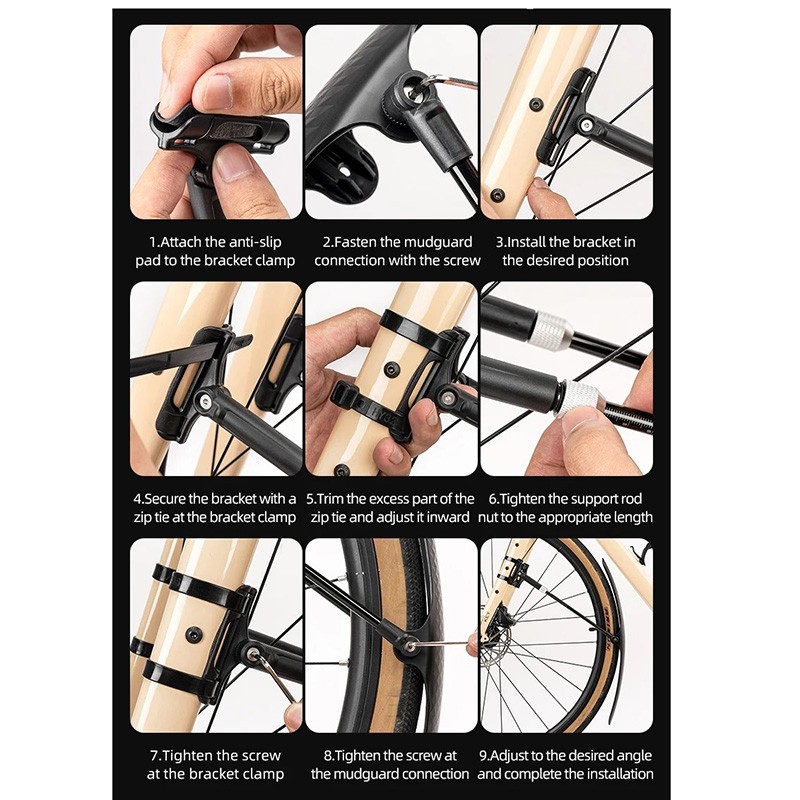 1.Attach the anti-slip pad to the bracket clamp

2.Fasten the mudguard connection with the screw

3.Install the bracket in the desired position

4.Secure the bracket with a zip tie at the bracket clamp

5.Trim the excess part of the zip tie and adjust it inward

6.Tighten the support rod nut to the appropriate length

7.Tighten the screw at the bracket clamp

8.Tighten the screw at the mudguard connection

9.Adjust to the desired angle and complete the installation