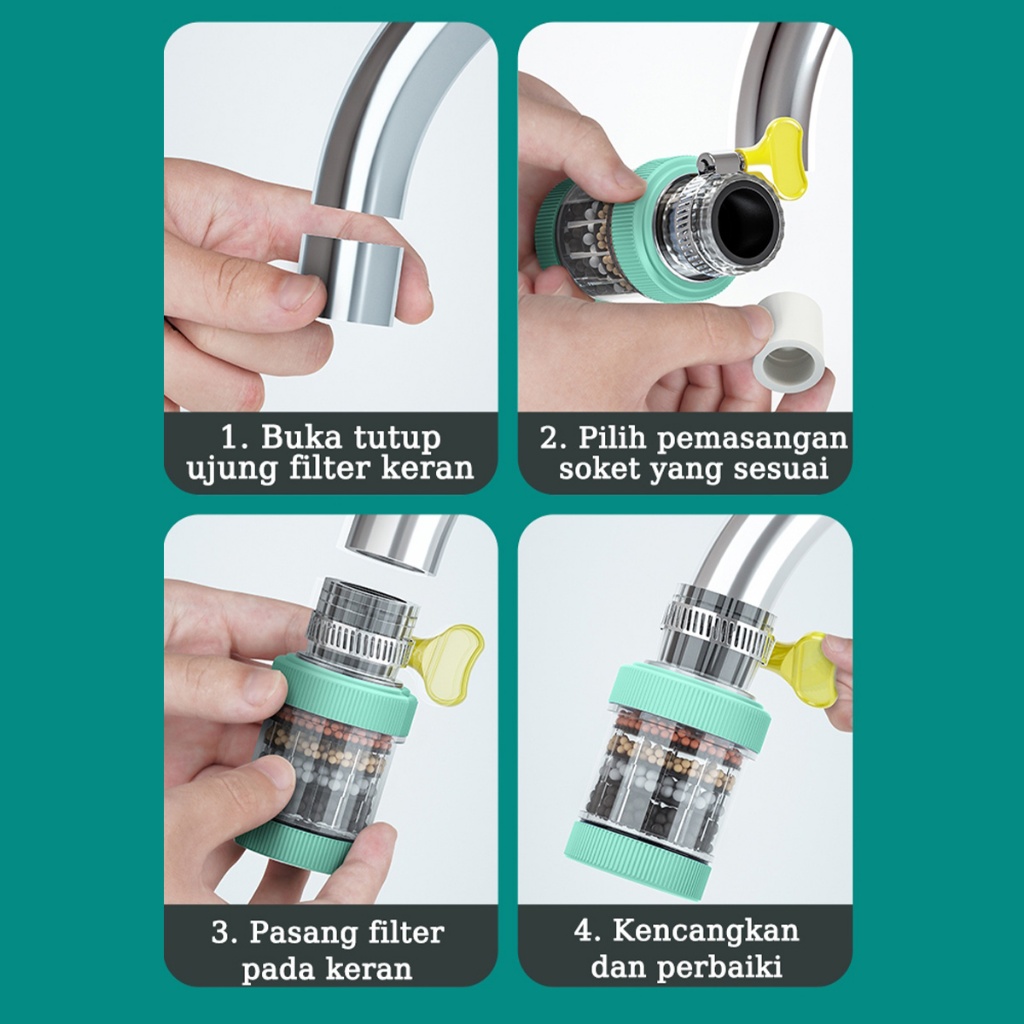 1. Buka tutup ujung filter keran

2. Pilih pemasangan soket yang sesuai

3. Pasang filter pada keran

4. Kencangkan dan perbaiki