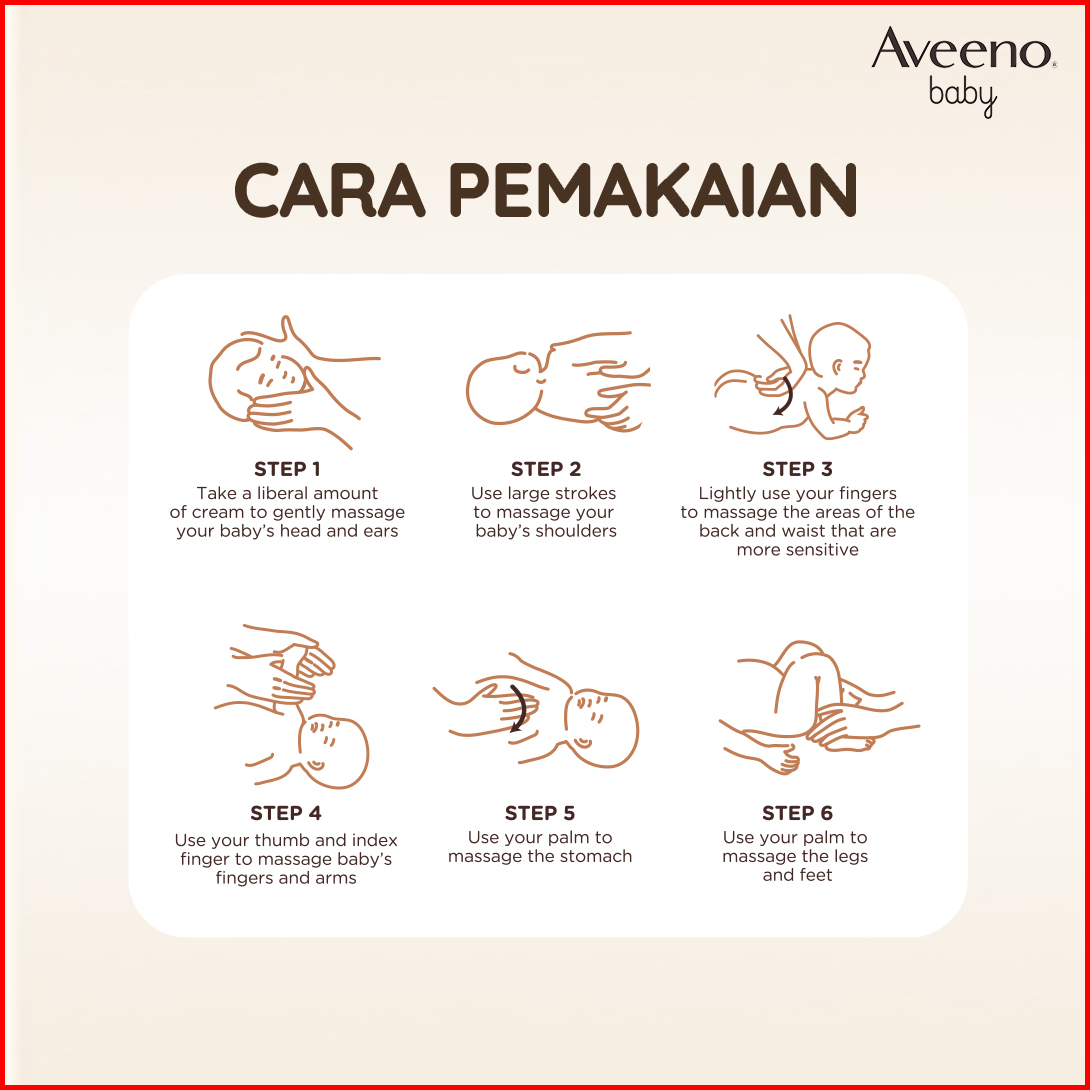 Aveeno®
baby

CARA PEMAKAIAN

STEP 1
Take a liberal amount of cream to gently massage your baby's head and ears

STEP 2
Use large strokes to massage your baby's shoulders

STEP 3
Lightly use your fingers to massage the areas of the back and waist that are more sensitive

STEP 4
Use your thumb and index finger to massage baby's fingers and arms

STEP 5
Use your palm to massage the stomach

STEP 6
Use your palm to massage the legs and feet