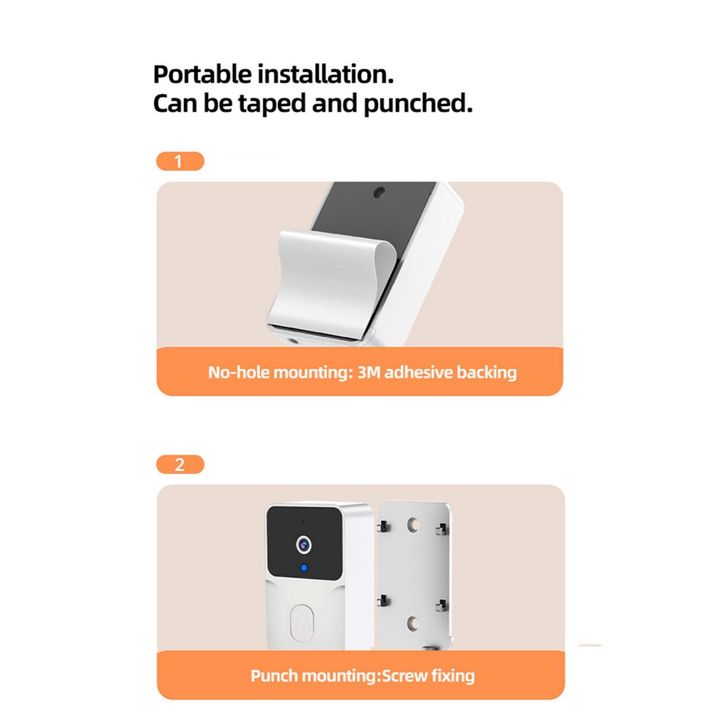 Portable installation.
Can be taped and punched.

1

No-hole mounting: 3M adhesive backing

2

Punch mounting:Screw fixing