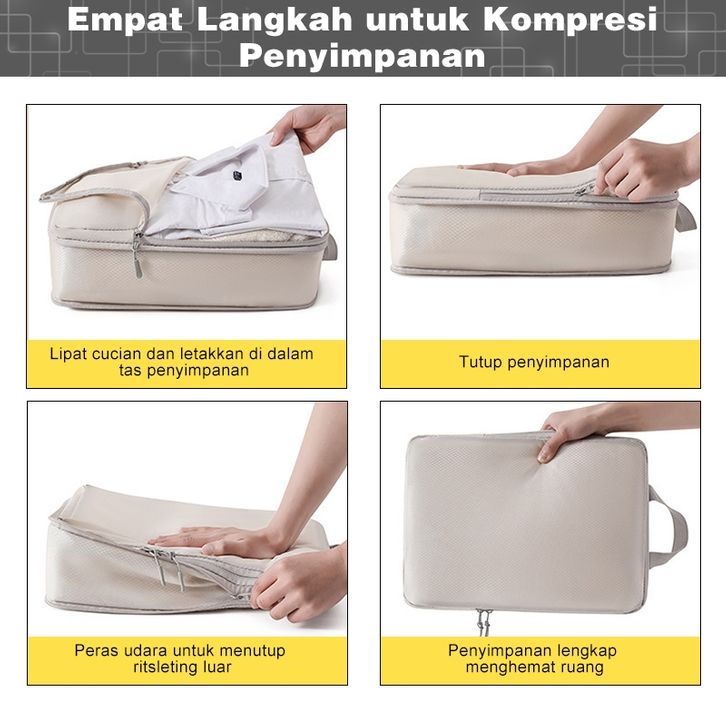 Empat Langkah untuk Kompresi Penyimpanan

Lipat cucian dan letakkan di dalam tas penyimpanan

Tutup penyimpanan

Peras udara untuk menutup ritsleting luar

Penyimpanan lengkap menghemat ruang