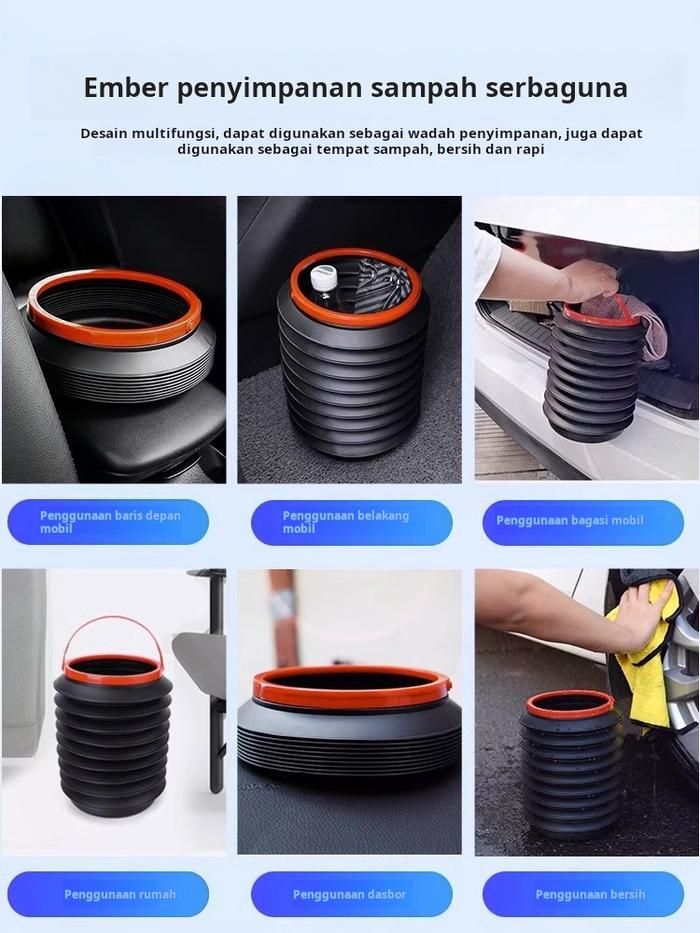 Ember penyimpanan sampah serbaguna

Desain multifungsi, dapat digunakan sebagai wadah penyimpanan, juga dapat digunakan sebagai tempat sampah, bersih dan rapi

Penggunaan baris depan mobil

Penggunaan belakang mobil

Penggunaan bagasi mobil

Penggunaan rumah

Penggunaan dasbor

Penggunaan bersih