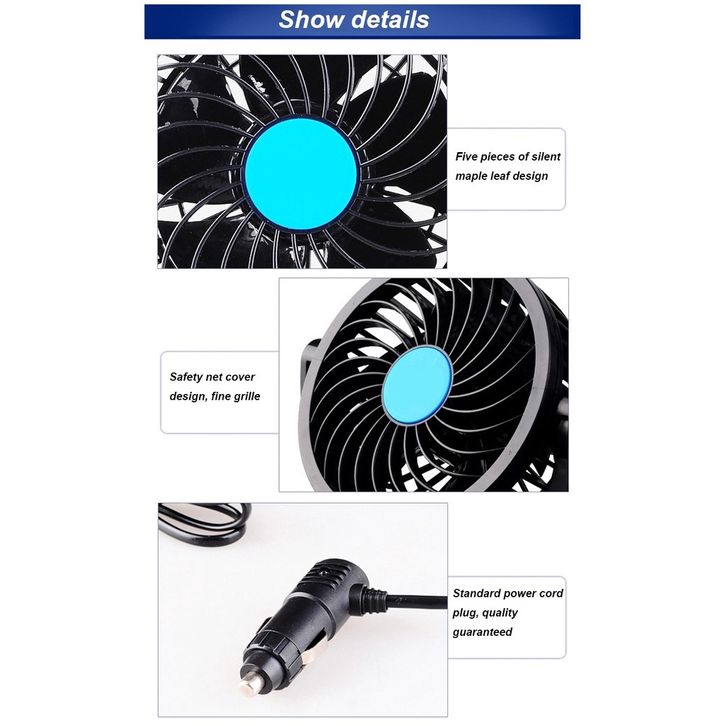 Show details

Five pieces of silent maple leaf design

Safety net cover design, fine grille

Standard power cord plug, quality guaranteed