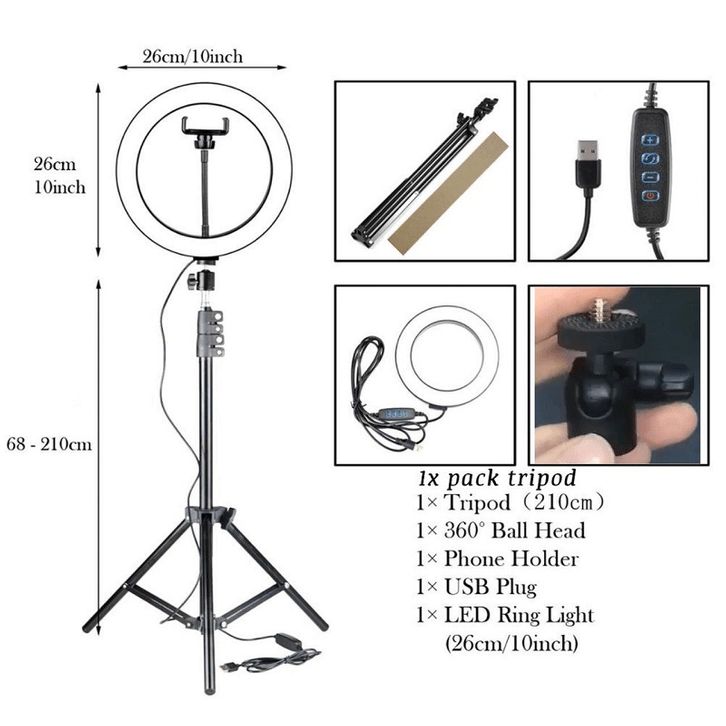 26cm/10inch

26cm
10inch

68 - 210cm

1x pack tripod
1× Tripod（210cm）
1× 360° Ball Head
1× Phone Holder
1× USB Plug
1× LED Ring Light
(26cm/10inch)