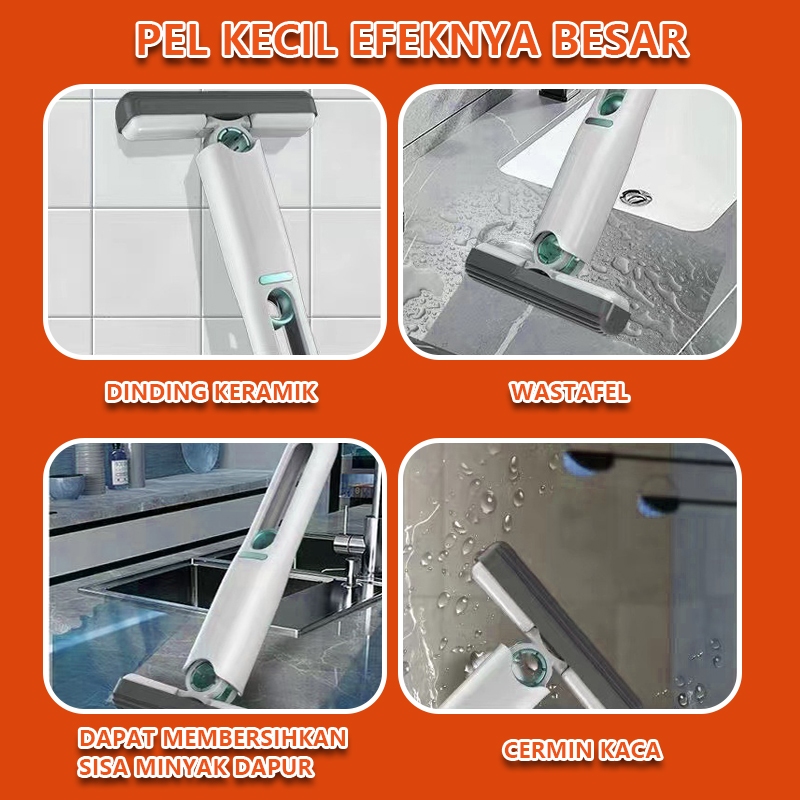 PEL KECIL EFEKNYA BESAR

DINDING KERAMIK

WASTAFEL

DAPAT MEMBERSIHKAN SISA MINYAK DAPUR

CERMIN KACA