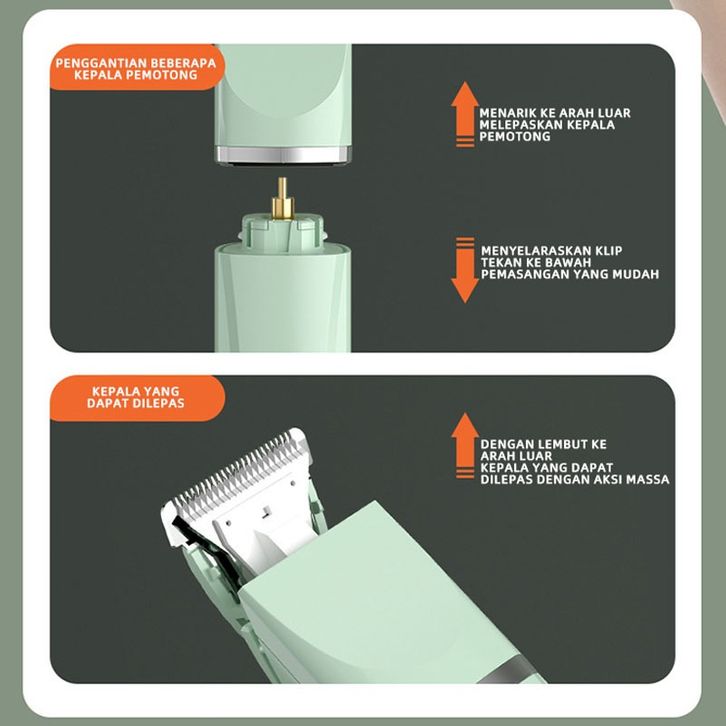 PENGGANTIAN BEBERAPA KEPALA PEMOTONG

MENARIK KE ARAH LUAR MELEPASKAN KEPALA PEMOTONG

MENYELARASKAN KLIP TEKAN KE BAWAH PEMASANGAN YANG MUDAH

KEPALA YANG DAPAT DILEPAS

DENGAN LEMBUT KE ARAH LUAR KEPALA YANG DAPAT DILEPAS DENGAN AKSI MASSA