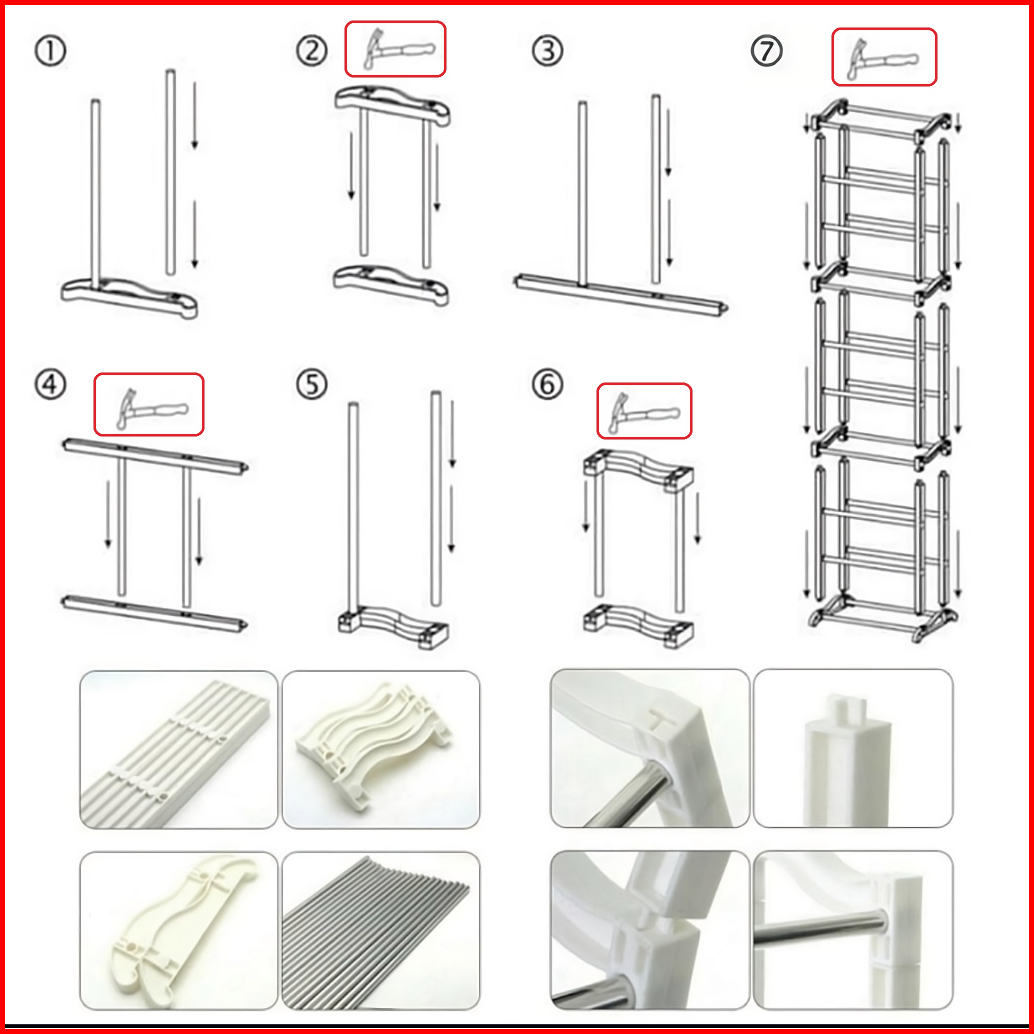 ①
②
③
⑦
④
⑤
⑥