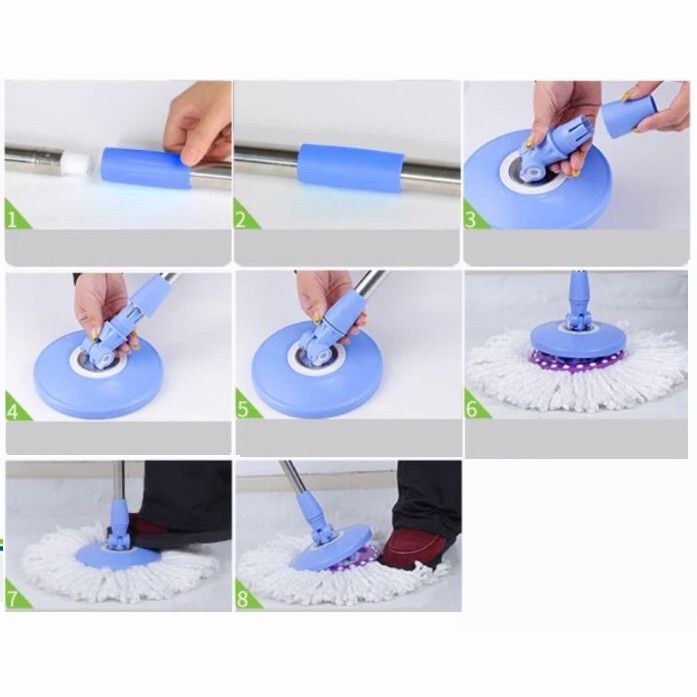 1
2
3
4
5
6
7
8