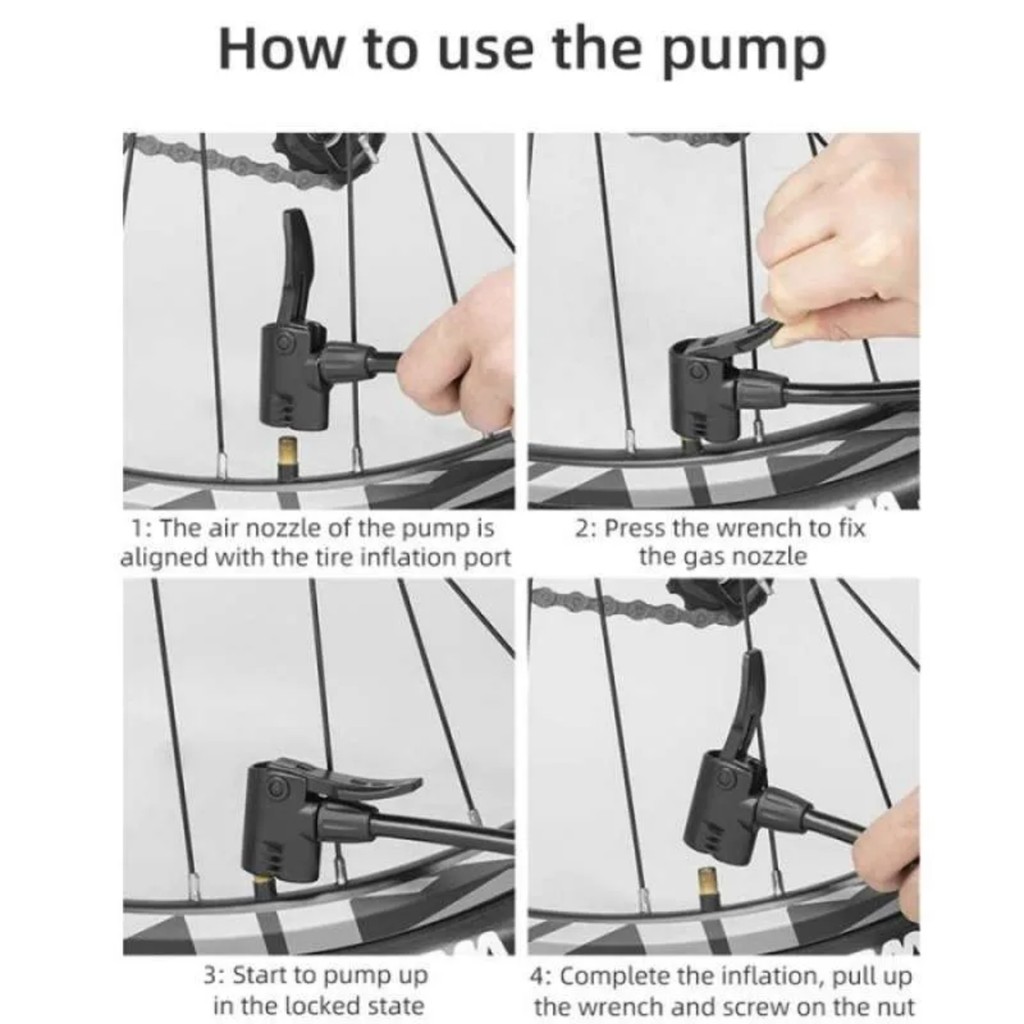 How to use the pump

1: The air nozzle of the pump is aligned with the tire inflation port

2: Press the wrench to fix the gas nozzle

3: Start to pump up in the locked state

4: Complete the inflation, pull up the wrench and screw on the nut