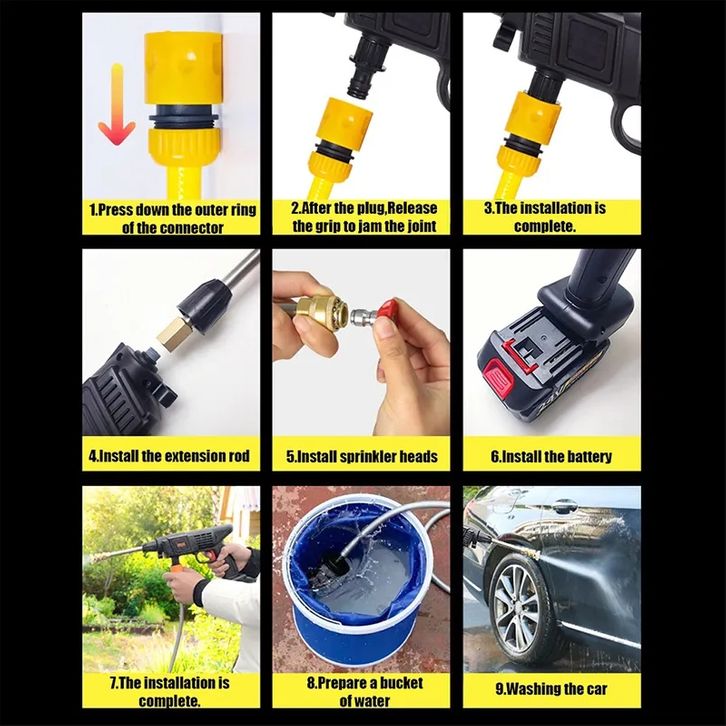 1.Press down the outer ring of the connector

2.After the plug,Release the grip to jam the joint

3.The installation is complete.

4.Install the extension rod

5.Install sprinkler heads

6.Install the battery

7.The installation is complete.

8.Prepare a bucket of water

9.Washing the car