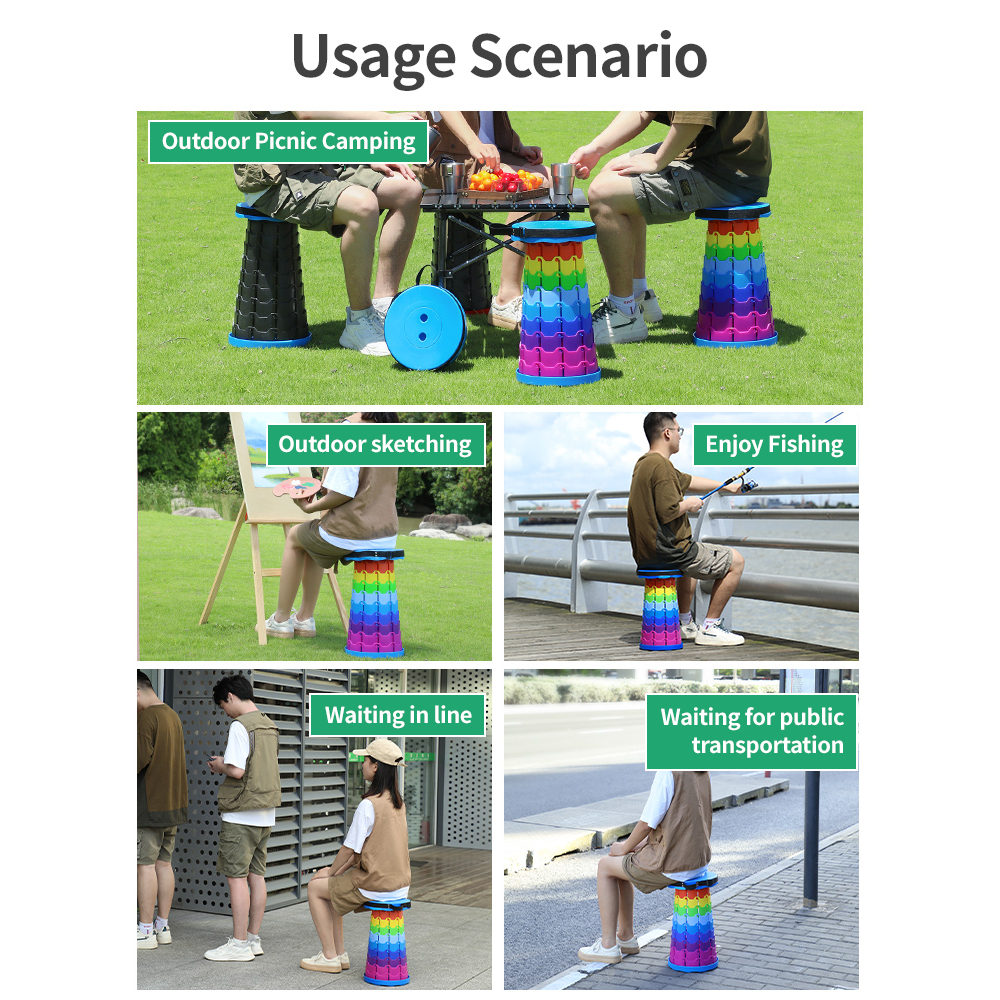 Usage Scenario

Outdoor Picnic Camping

Outdoor sketching

Enjoy Fishing

Waiting in line

Waiting for public transportation