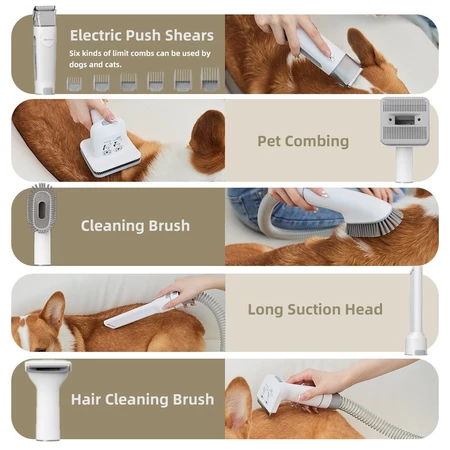 Electric Push Shears

Six kinds of limit combs can be used by dogs and cats.

Pet Combing

Cleaning Brush

Long Suction Head

Hair Cleaning Brush