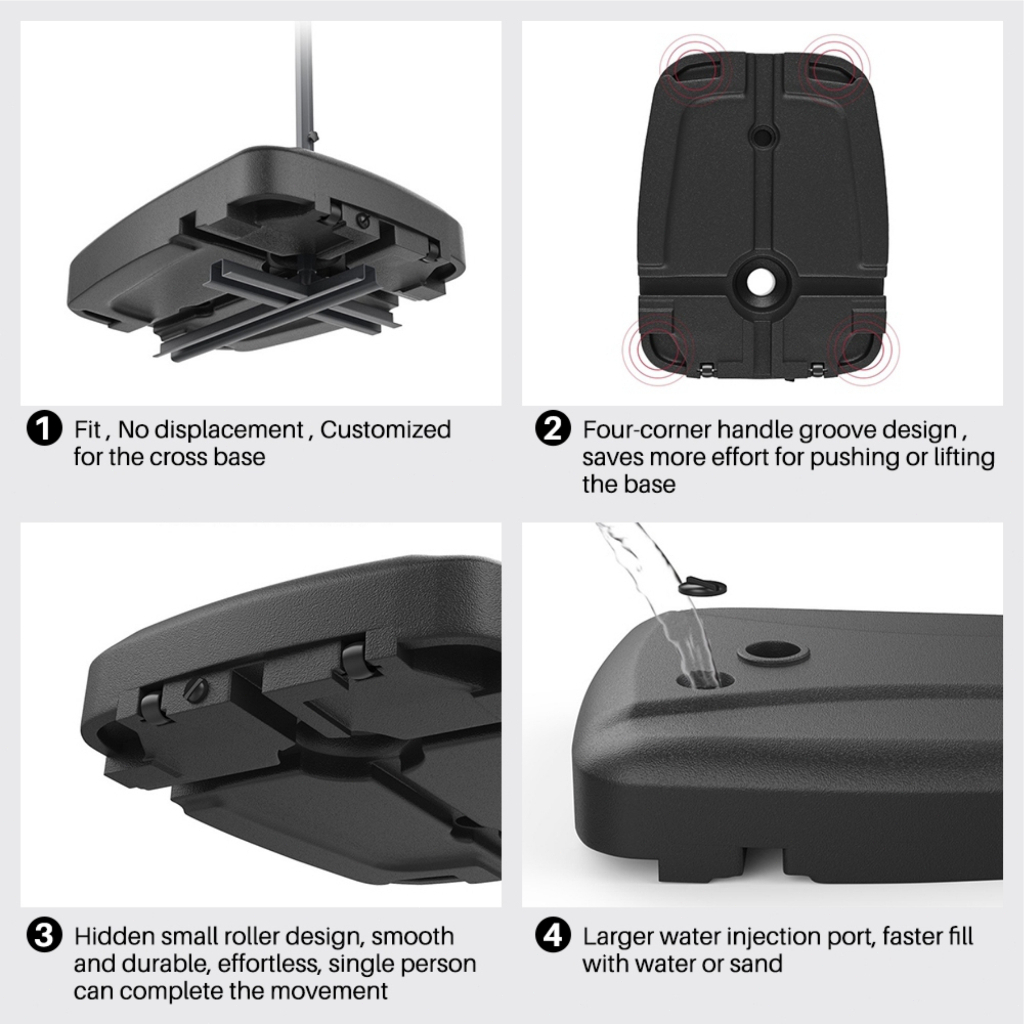 1 Fit , No displacement , Customized for the cross base

2 Four-corner handle groove design , saves more effort for pushing or lifting the base

3 Hidden small roller design, smooth and durable, effortless, single person can complete the movement

4 Larger water injection port, faster fill with water or sand