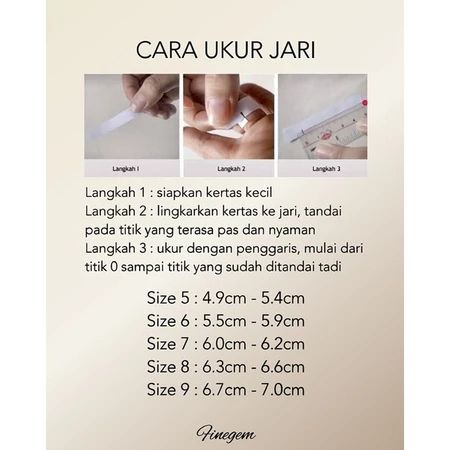 CARA UKUR JARI

Langkah 1

Langkah 2

Langkah 3

Langkah 1 : siapkan kertas kecil
Langkah 2 : lingkarkan kertas ke jari, tandai pada titik yang terasa pas dan nyaman
Langkah 3 : ukur dengan penggaris, mulai dari titik 0 sampai titik yang sudah ditandai tadi

Size 5 : 4.9cm - 5.4cm
Size 6 : 5.5cm - 5.9cm
Size 7 : 6.0cm - 6.2cm
Size 8 : 6.3cm - 6.6cm
Size 9 : 6.7cm - 7.0cm

Finegem