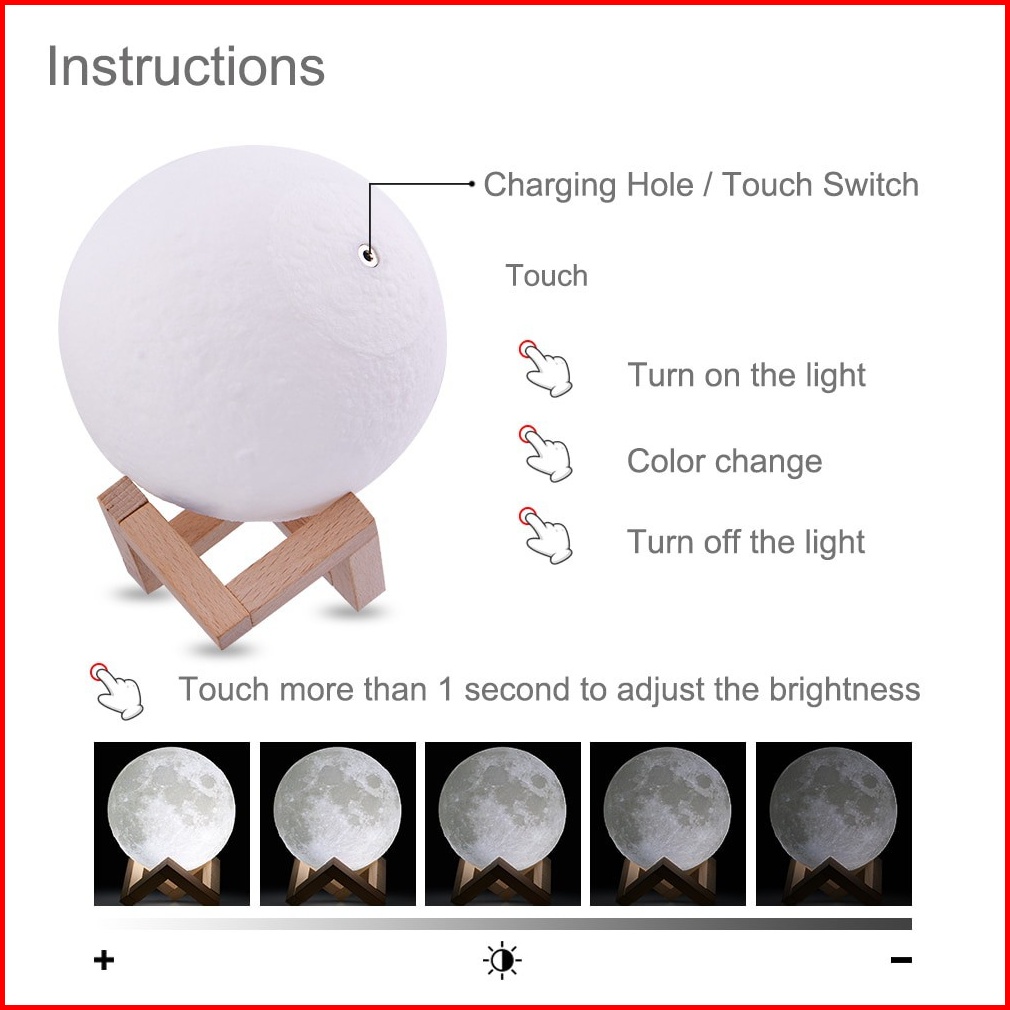 Instructions

Charging Hole / Touch Switch

Touch

Turn on the light

Color change

Turn off the light

Touch more than 1 second to adjust the brightness

+

−