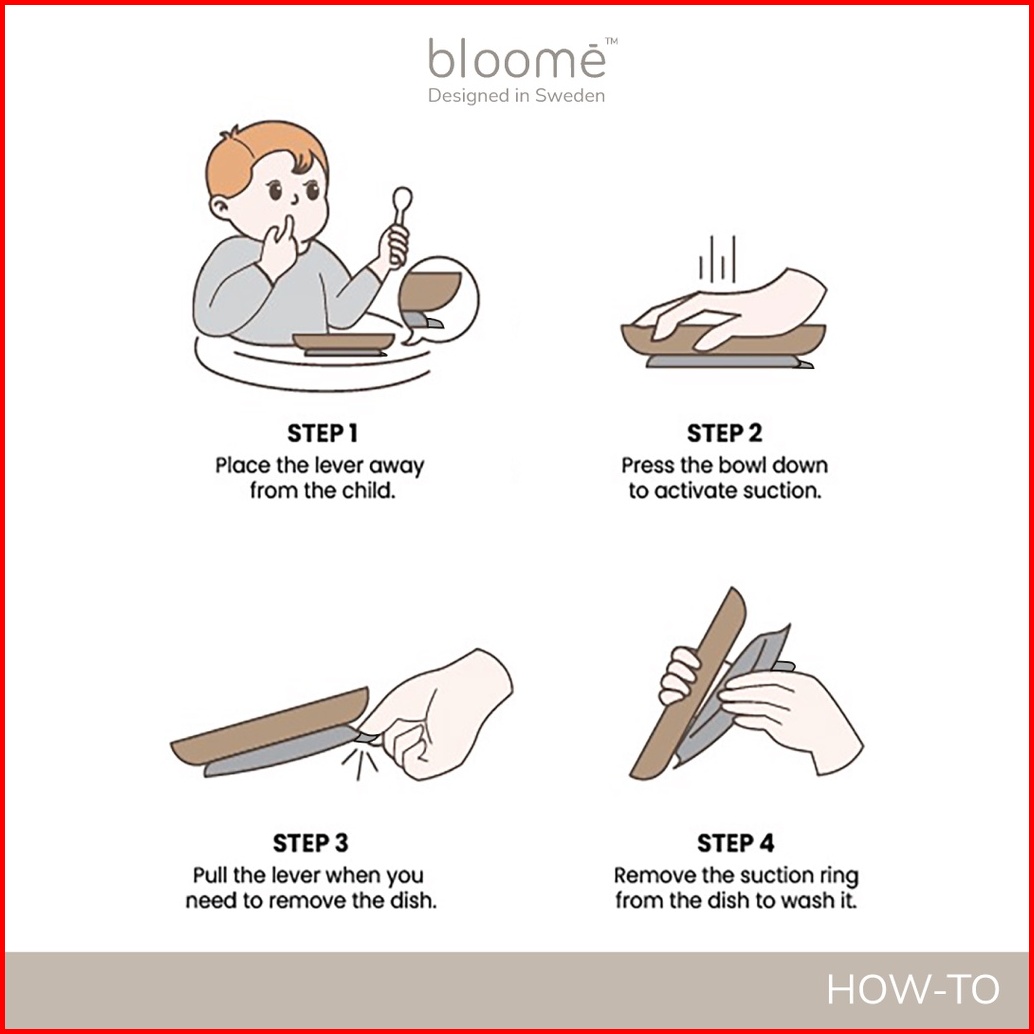 bloomē™
Designed in Sweden

STEP 1
Place the lever away from the child.

STEP 2
Press the bowl down to activate suction.

STEP 3
Pull the lever when you need to remove the dish.

STEP 4
Remove the suction ring from the dish to wash it.

HOW-TO