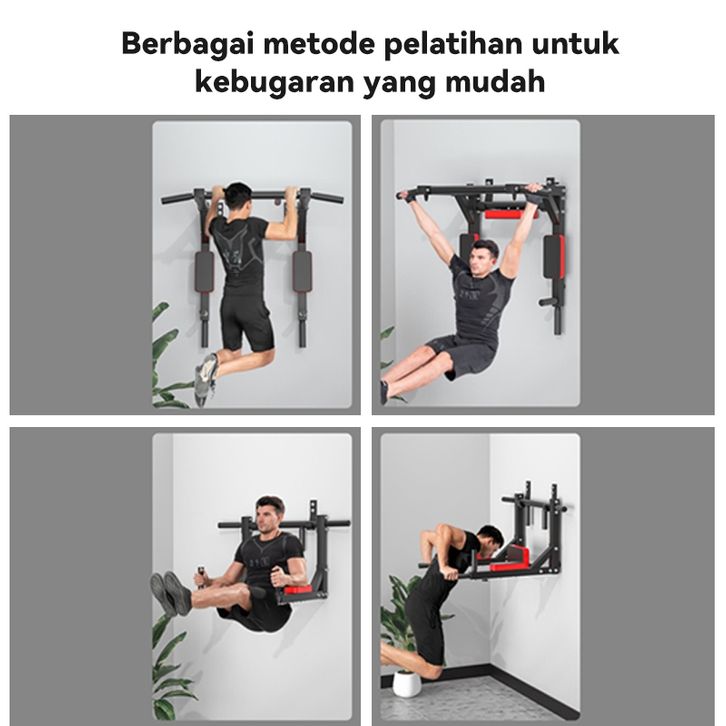 Berbagai metode pelatihan untuk kebugaran yang mudah