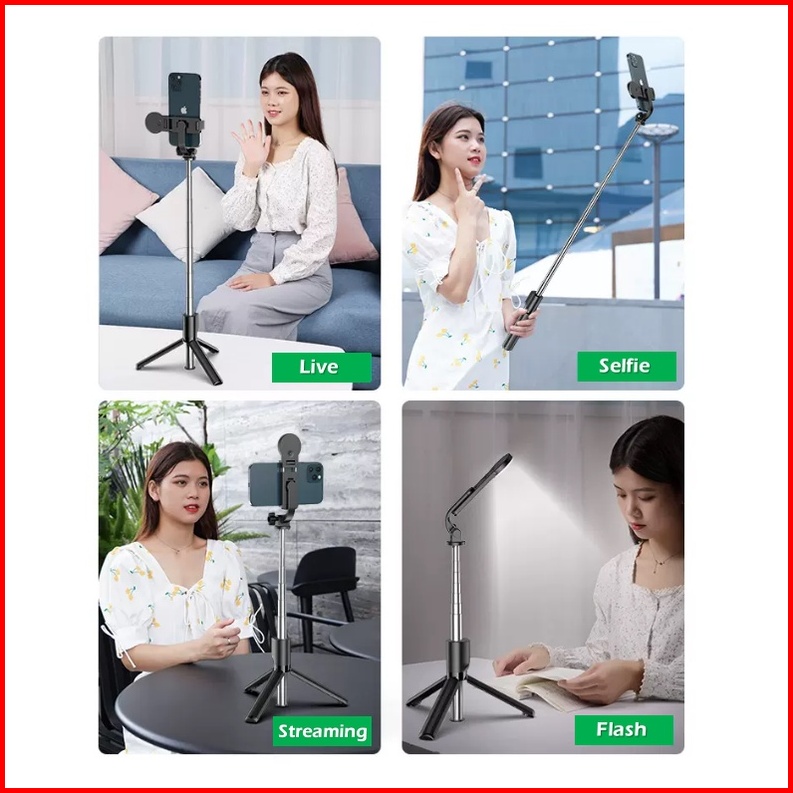 Live

Selfie

Streaming

Flash