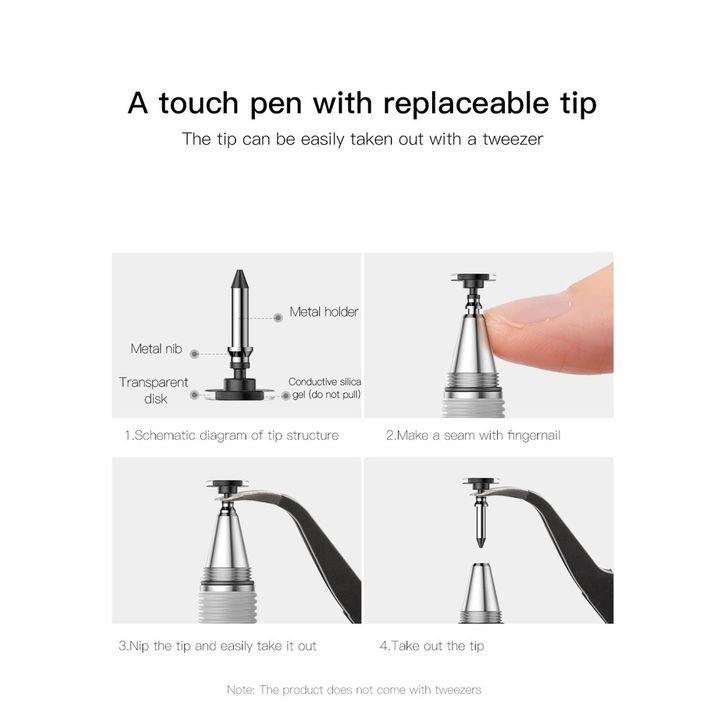 A touch pen with replaceable tip

The tip can be easily taken out with a tweezer

Metal holder

Metal nib

Transparent disk

Conductive silica gel (do not pull)

1.Schematic diagram of tip structure

2.Make a seam with fingernail

3.Nip the tip and easily take it out

4.Take out the tip

Note: The product does not come with tweezers