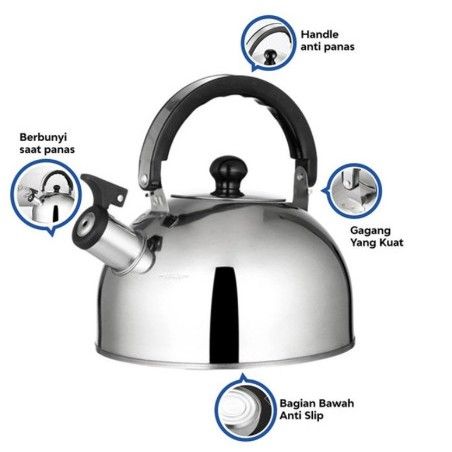 Handle anti panas

Berbunyi saat panas

Gagang Yang Kuat

Bagian Bawah Anti Slip