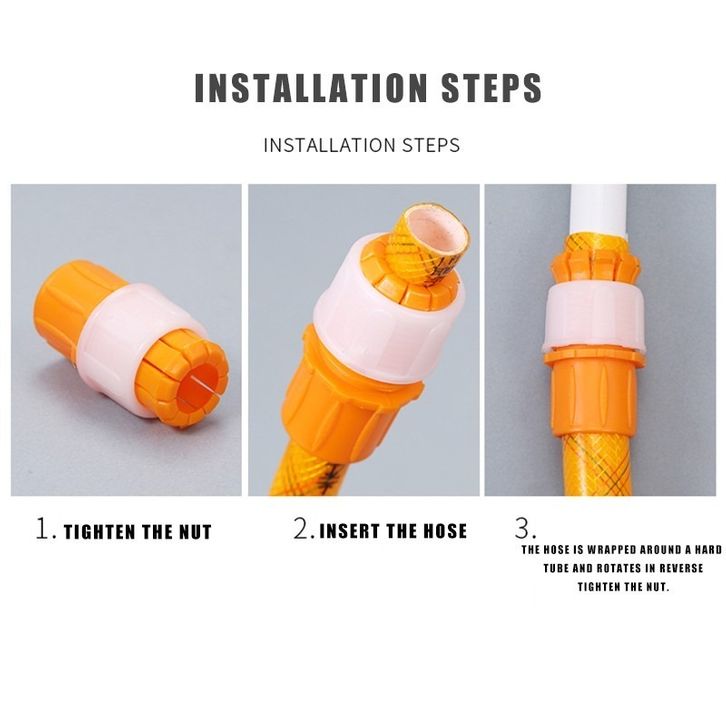 INSTALLATION STEPS

INSTALLATION STEPS

1. TIGHTEN THE NUT

2. INSERT THE HOSE

3.
THE HOSE IS WRAPPED AROUND A HARD TUBE AND ROTATES IN REVERSE TIGHTEN THE NUT.