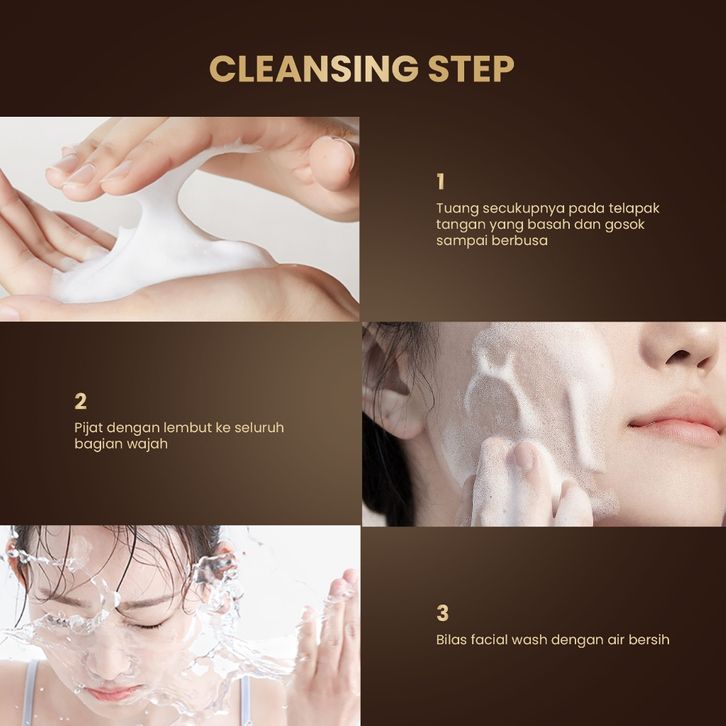 CLEANSING STEP

1
Tuang secukupnya pada telapak tangan yang basah dan gosok sampai berbusa

2
Pijat dengan lembut ke seluruh bagian wajah

3
Bilas facial wash dengan air bersih