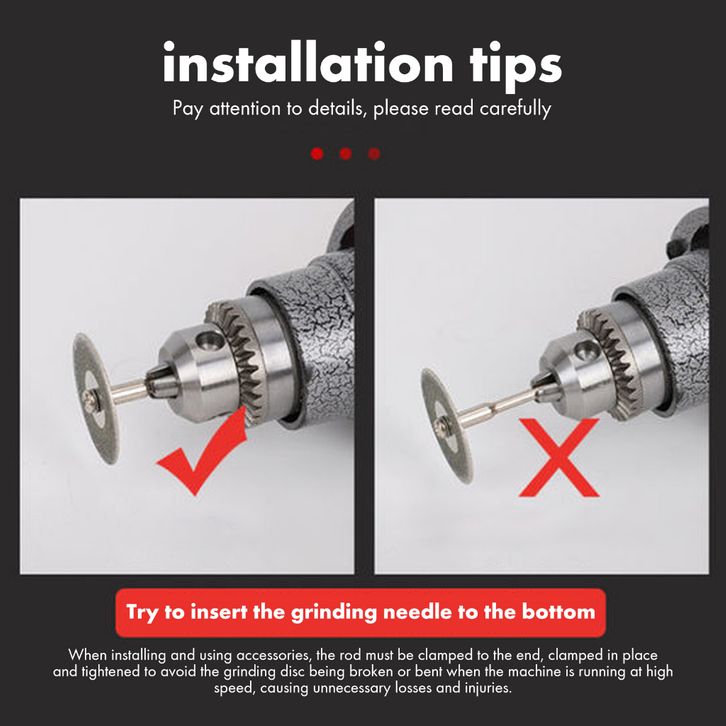 installation tips

Pay attention to details, please read carefully

Try to insert the grinding needle to the bottom

When installing and using accessories, the rod must be clamped to the end, clamped in place and tightened to avoid the grinding disc being broken or bent when the machine is running at high speed, causing unnecessary losses and injuries.