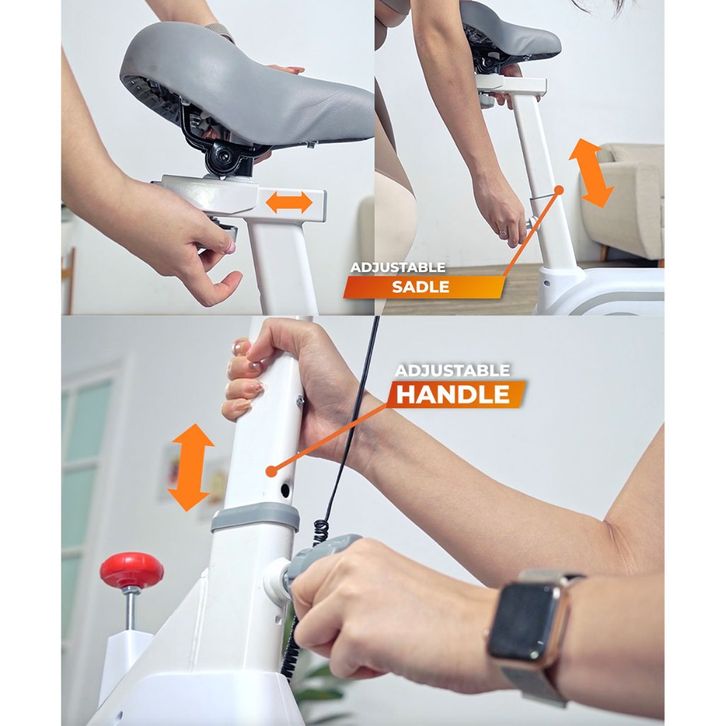 ADJUSTABLE
SADLE

ADJUSTABLE
HANDLE