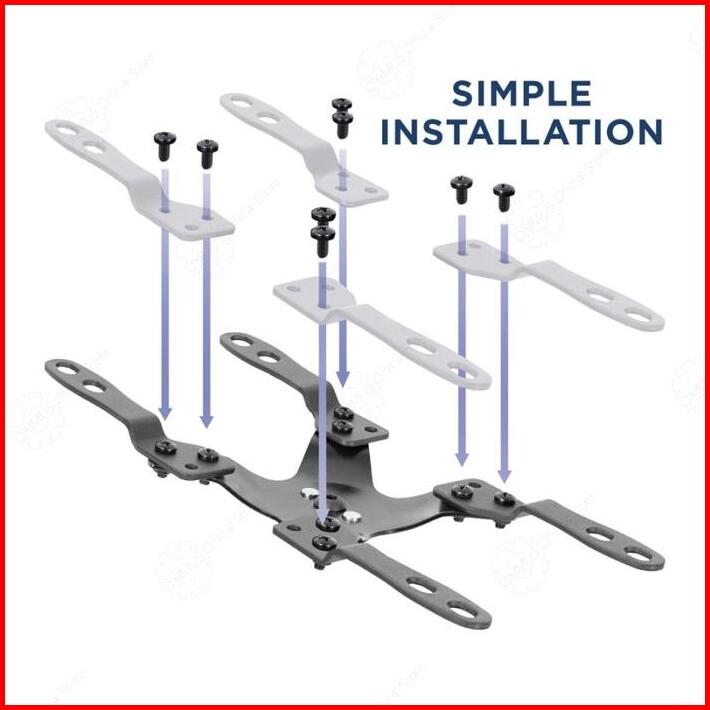 SIMPLE
INSTALLATION