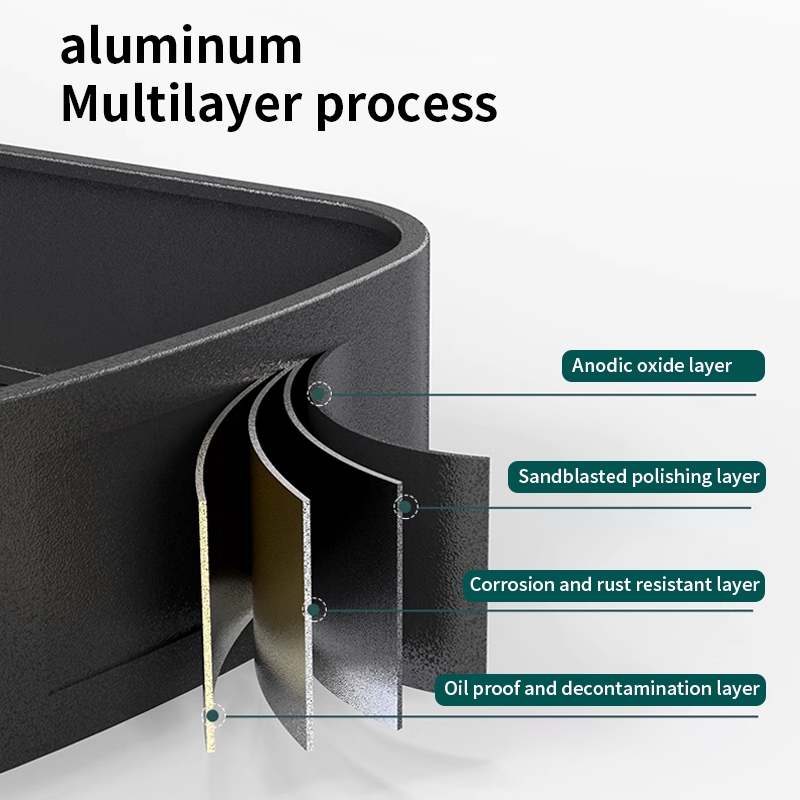 aluminum
Multilayer process

Anodic oxide layer

Sandblasted polishing layer

Corrosion and rust resistant layer

Oil proof and decontamination layer