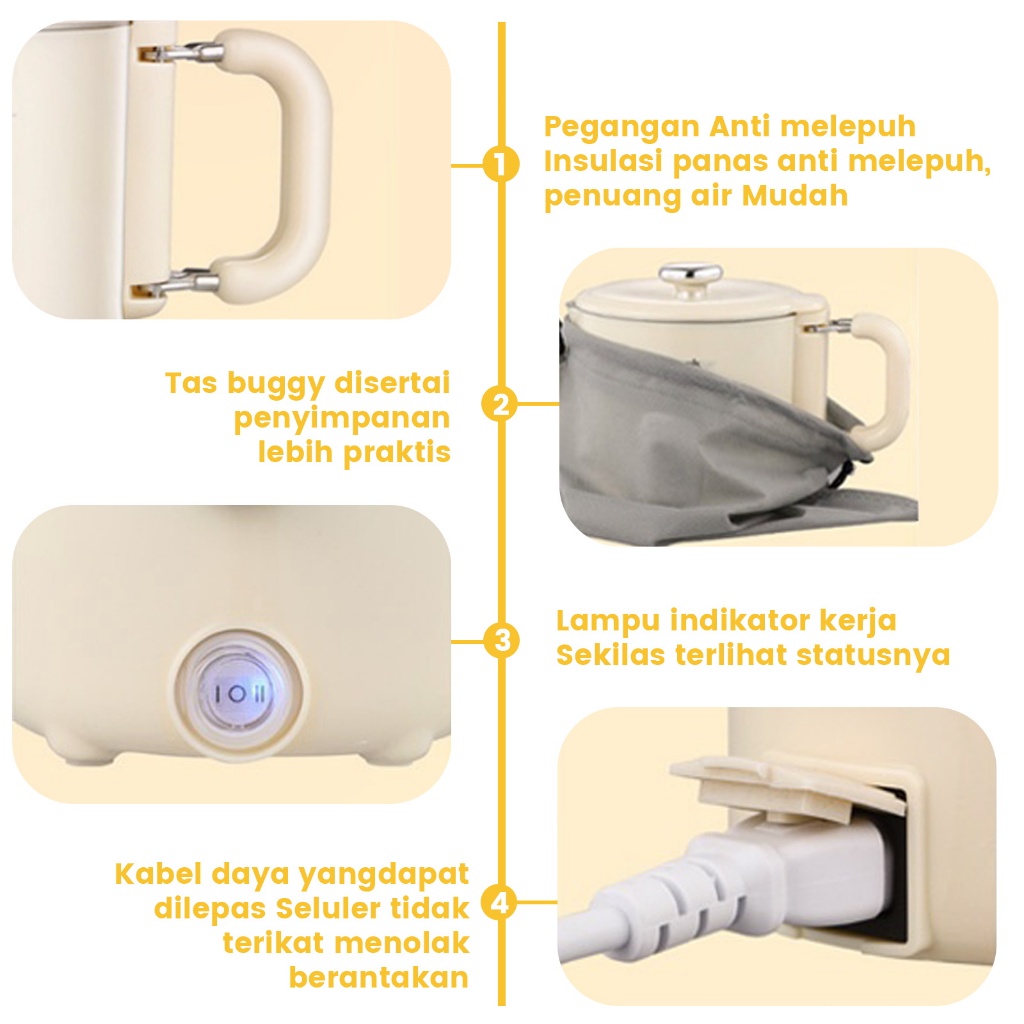 1

Pegangan Anti melepuh
Insulasi panas anti melepuh, penuang air Mudah

2

Tas buggy disertai penyimpanan lebih praktis

3

Lampu indikator kerja
Sekilas terlihat statusnya

I O II

4

Kabel daya yangdapat dilepas Seluler tidak terikat menolak berantakan