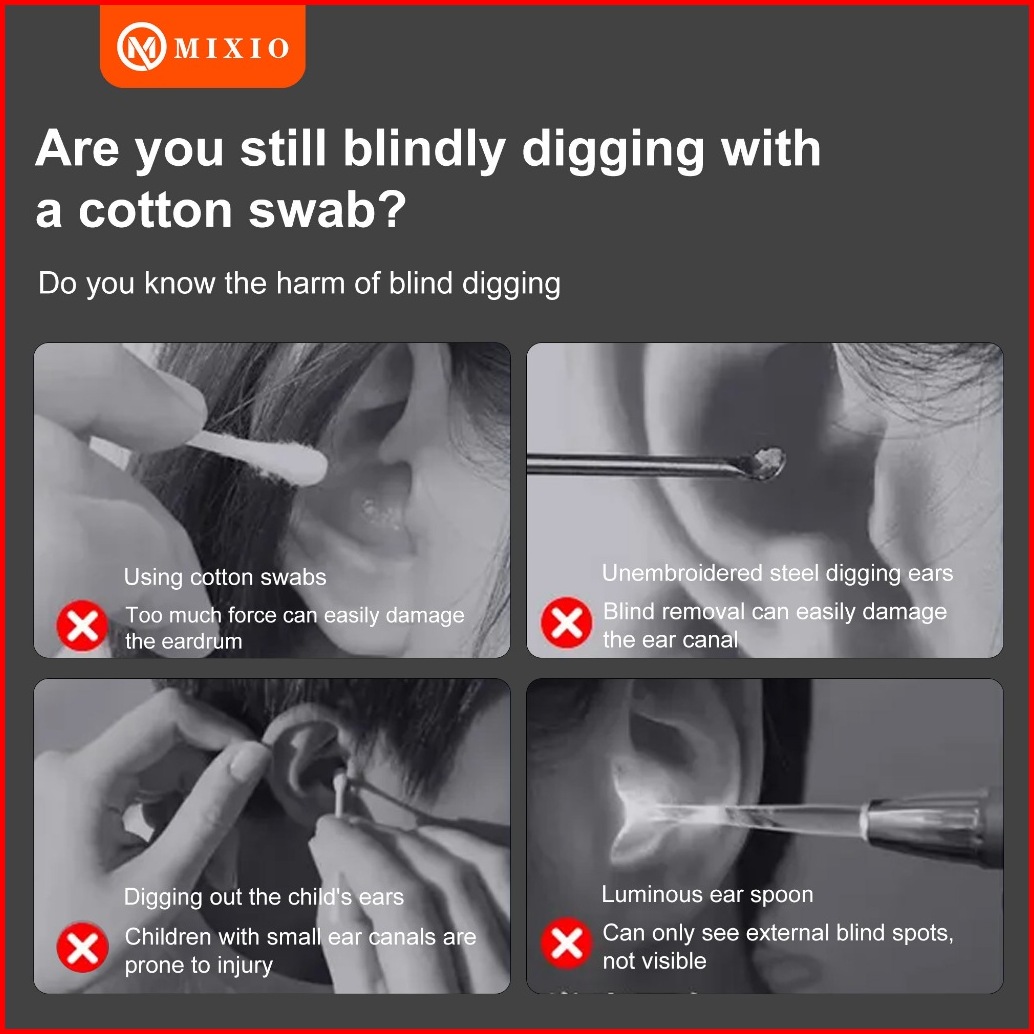 MIXIO

Are you still blindly digging with a cotton swab?

Do you know the harm of blind digging

Using cotton swabs

Too much force can easily damage the eardrum

Unembroidered steel digging ears

Blind removal can easily damage the ear canal

Digging out the child's ears

Children with small ear canals are prone to injury

Luminous ear spoon

Can only see external blind spots, not visible