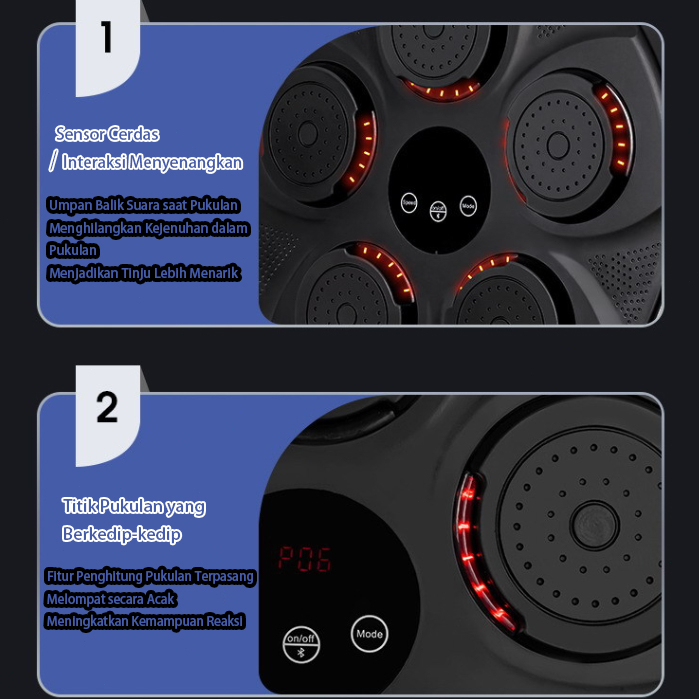 1

Sensor Cerdas
/ Interaksi Menyenangkan

Umpan Balik Suara saat Pukulan
Menghilangkan Kejenuhan dalam Pukulan
Menjadikan Tinju Lebih Menarik

Speed
on/off
Mode

2

Titik Pukulan yang Berkedip-kedip

Fitur Penghitung Pukulan Terpasang
Melompat secara Acak
Meningkatkan Kemampuan Reaksi

P06

on/off
Mode