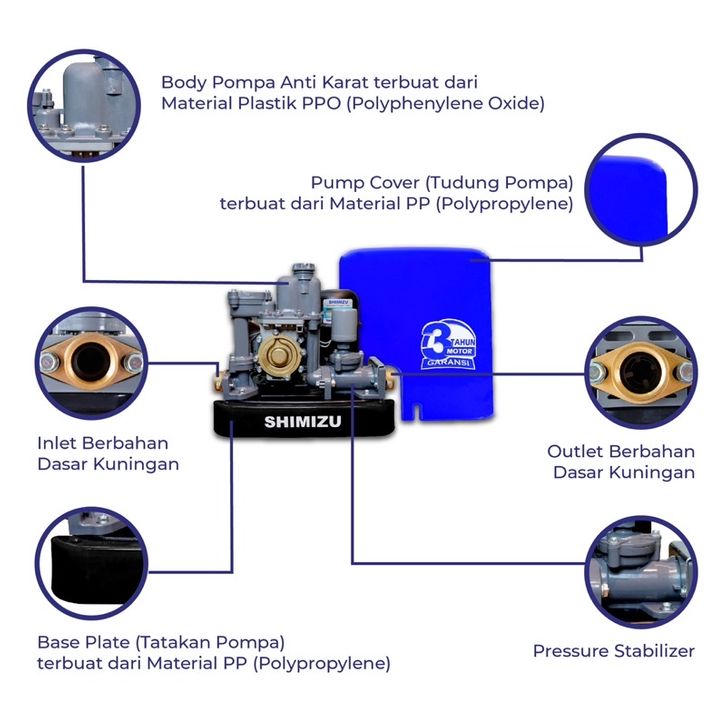 Body Pompa Anti Karat terbuat dari Material Plastik PPO (Polyphenylene Oxide)

Pump Cover (Tudung Pompa) terbuat dari Material PP (Polypropylene)

SHIMIZU

3 TAHUN MOTOR GARANSI

SHIMIZU

Inlet Berbahan Dasar Kuningan

Outlet Berbahan Dasar Kuningan

Base Plate (Tatakan Pompa) terbuat dari Material PP (Polypropylene)

Pressure Stabilizer