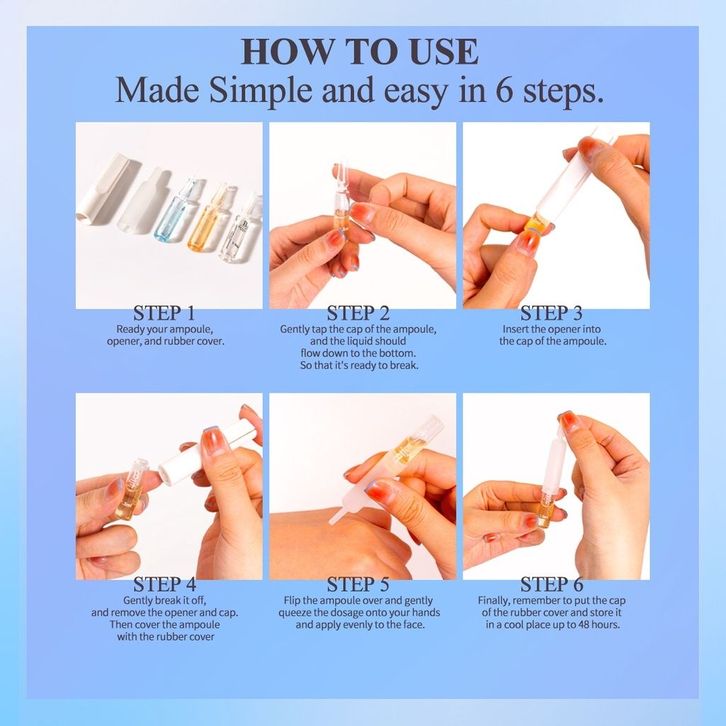 HOW TO USE
Made Simple and easy in 6 steps.

STEP 1
Ready your ampoule, opener, and rubber cover.

STEP 2
Gently tap the cap of the ampoule, and the liquid should flow down to the bottom. So that it's ready to break.

STEP 3
Insert the opener into the cap of the ampoule.

STEP 4
Gently break it off, and remove the opener and cap. Then cover the ampoule with the rubber cover

STEP 5
Flip the ampoule over and gently queeze the dosage onto your hands and apply evenly to the face.

STEP 6
Finally, remember to put the cap of the rubber cover and store it in a cool place up to 48 hours.