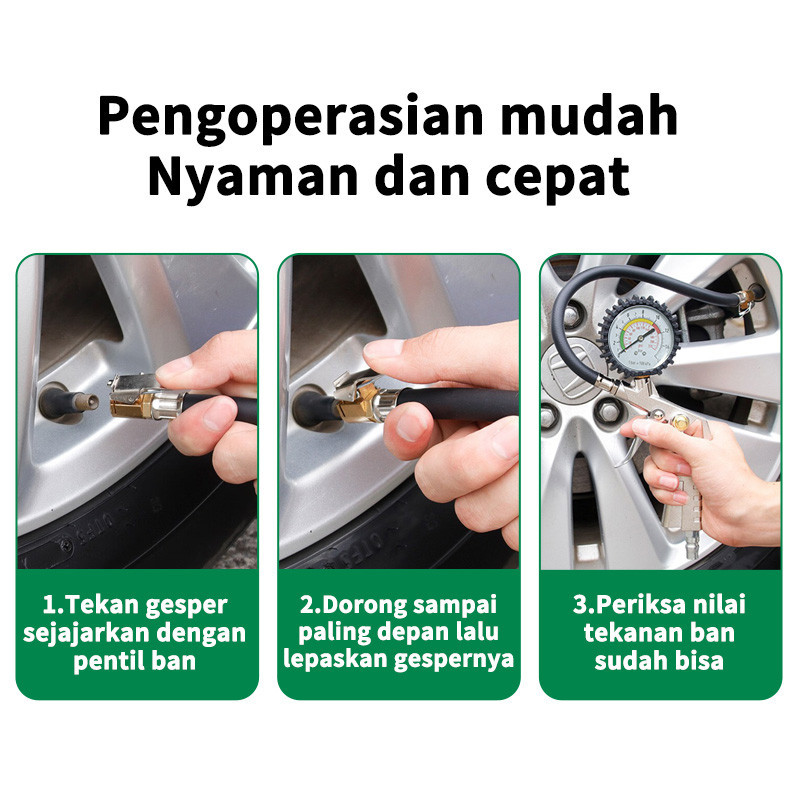 Pengoperasian mudah
Nyaman dan cepat

1.Tekan gesper sejajarkan dengan pentil ban

2.Dorong sampai paling depan lalu lepaskan gespernya

3.Periksa nilai tekanan ban sudah bisa