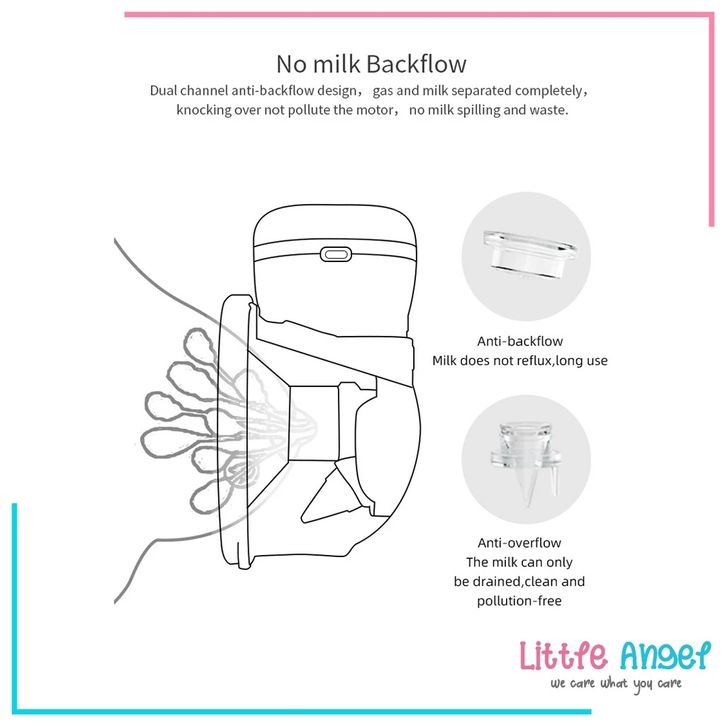 No milk Backflow

Dual channel anti-backflow design， gas and milk separated completely， knocking over not pollute the motor， no milk spilling and waste.

Anti-backflow
Milk does not reflux,long use

Anti-overflow
The milk can only be drained,clean and pollution-free

Little Angel
we care what you care