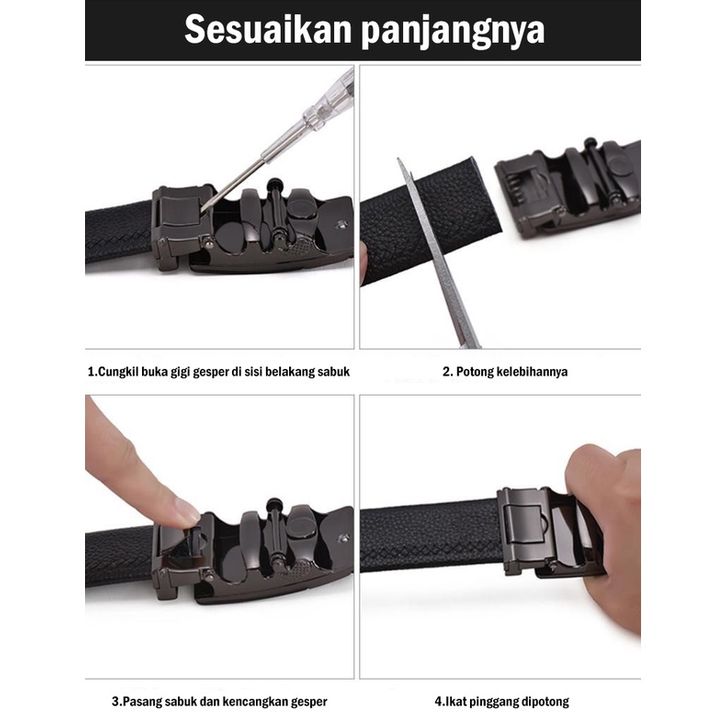 Sesuaikan panjangnya

1.Cungkil buka gigi gesper di sisi belakang sabuk

2. Potong kelebihannya

3.Pasang sabuk dan kencangkan gesper

4.Ikat pinggang dipotong