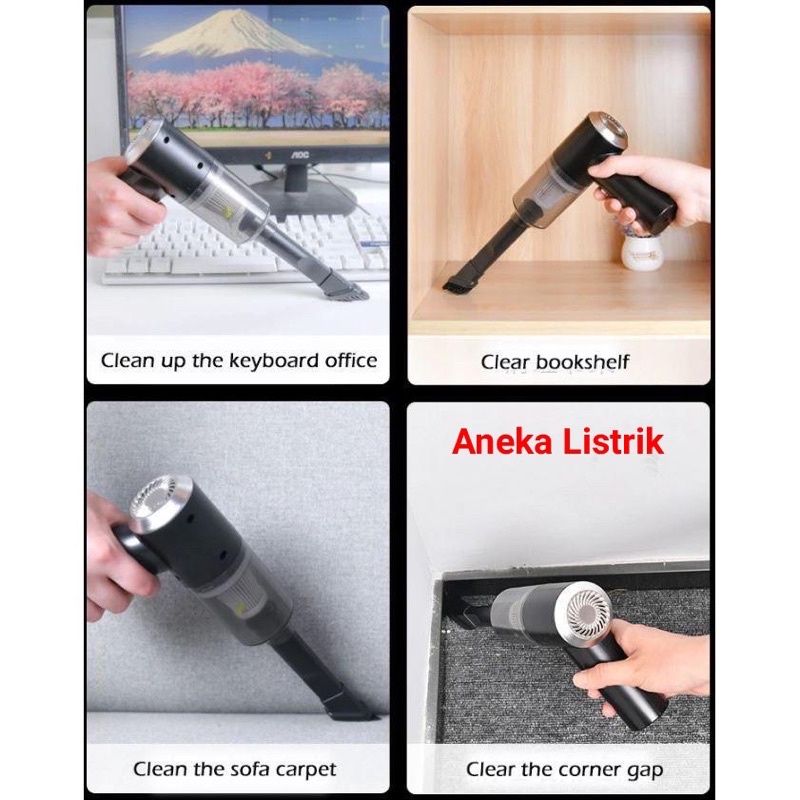 AOC

Clean up the keyboard office

Clear bookshelf

Aneka Listrik

Clean the sofa carpet

Clear the corner gap