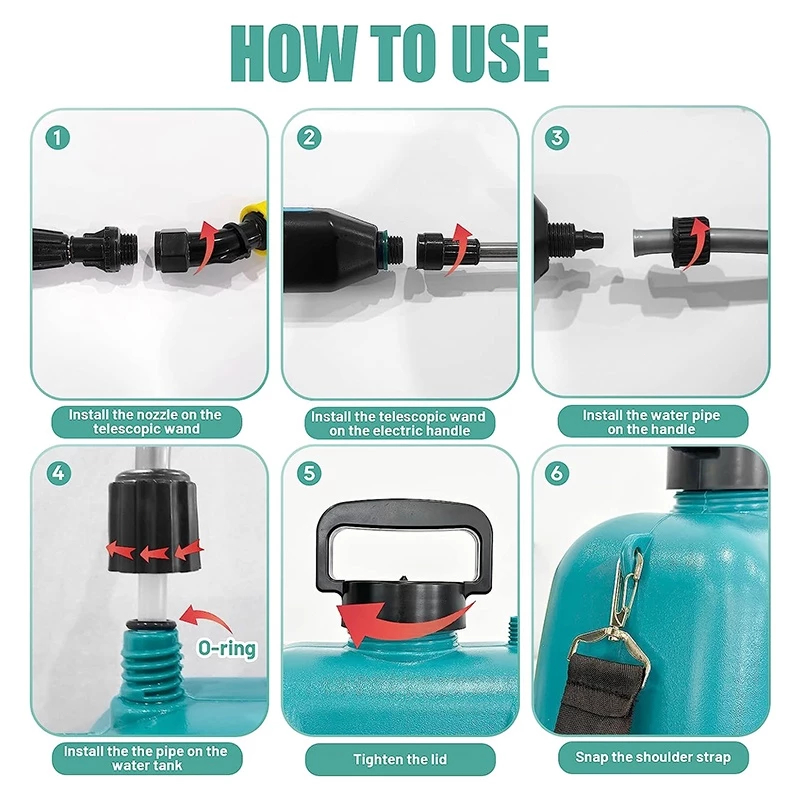 HOW TO USE

1

Install the nozzle on the telescopic wand

2

Install the telescopic wand on the electric handle

3

Install the water pipe on the handle

4

O-ring

Install the the pipe on the water tank

5

Tighten the lid

6

Snap the shoulder strap