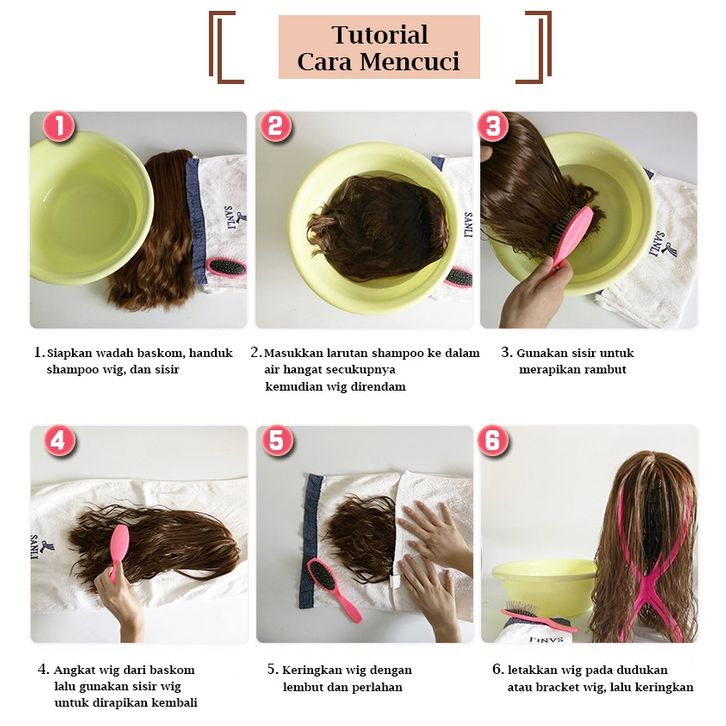 Tutorial
Cara Mencuci

1

SANLI

2

SANLI

3

SANLI

1. Siapkan wadah baskom, handuk shampoo wig, dan sisir

2. Masukkan larutan shampoo ke dalam air hangat secukupnya kemudian wig direndam

3. Gunakan sisir untuk merapikan rambut

4

SANLI

5

6

SANLI

4. Angkat wig dari baskom lalu gunakan sisir wig untuk dirapikan kembali

5. Keringkan wig dengan lembut dan perlahan

6. letakkan wig pada dudukan atau bracket wig, lalu keringkan