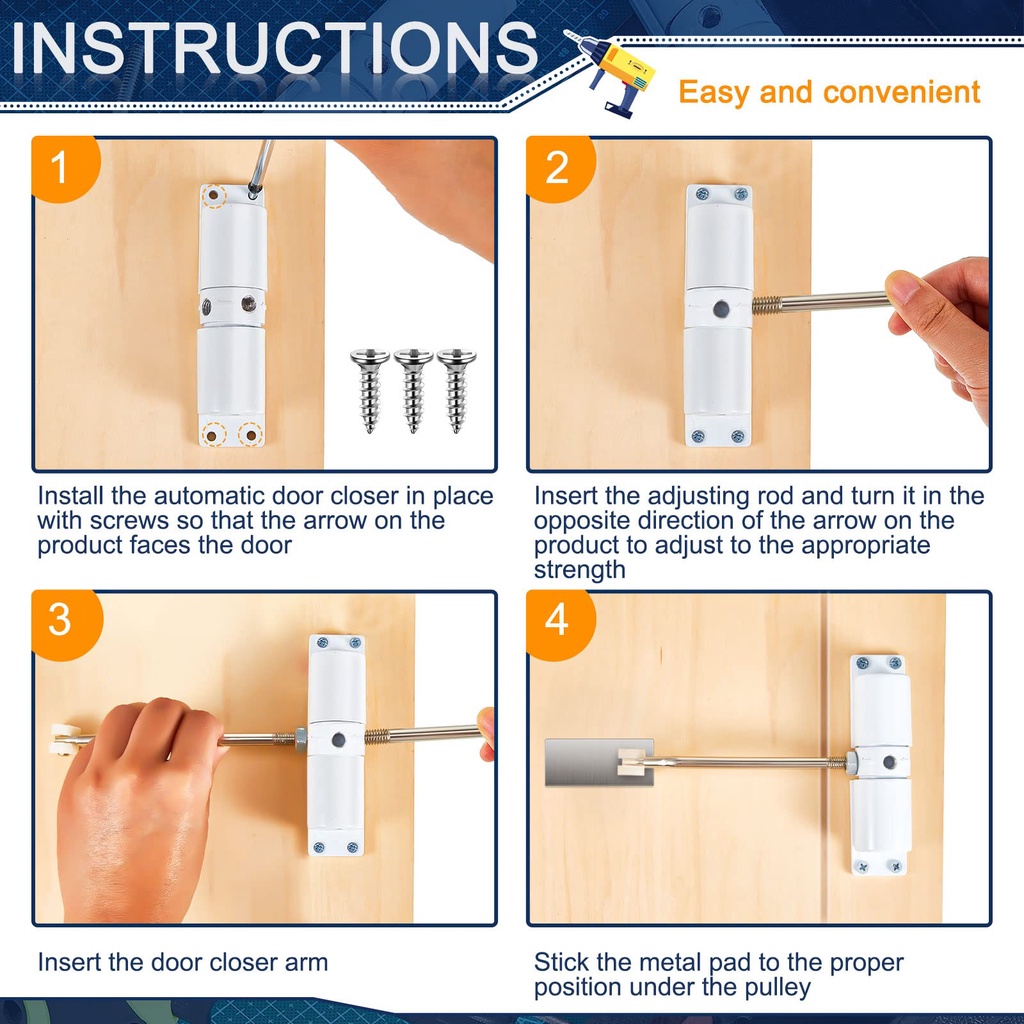 INSTRUCTIONS

Easy and convenient

1

Install the automatic door closer in place with screws so that the arrow on the product faces the door

2

Insert the adjusting rod and turn it in the opposite direction of the arrow on the product to adjust to the appropriate strength

3

Insert the door closer arm

4

Stick the metal pad to the proper position under the pulley