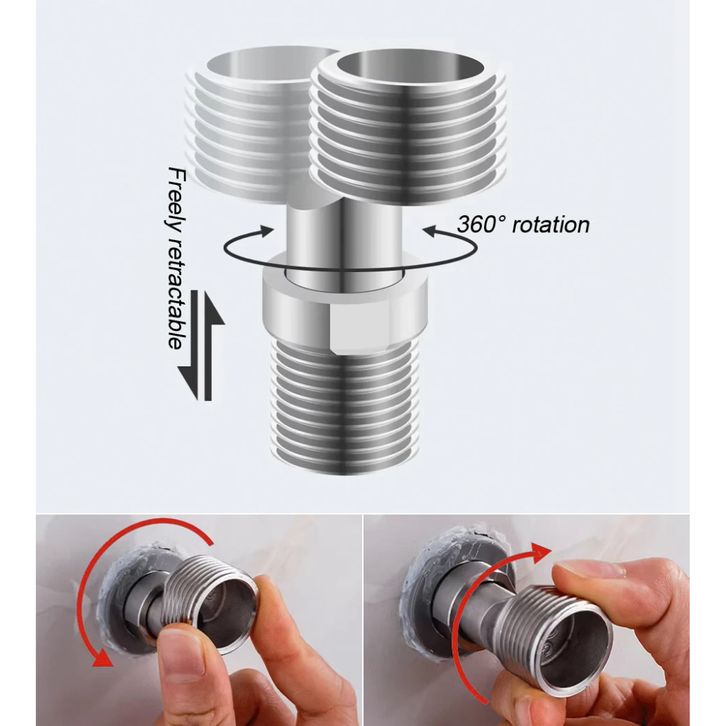 Freely retractable

360° rotation