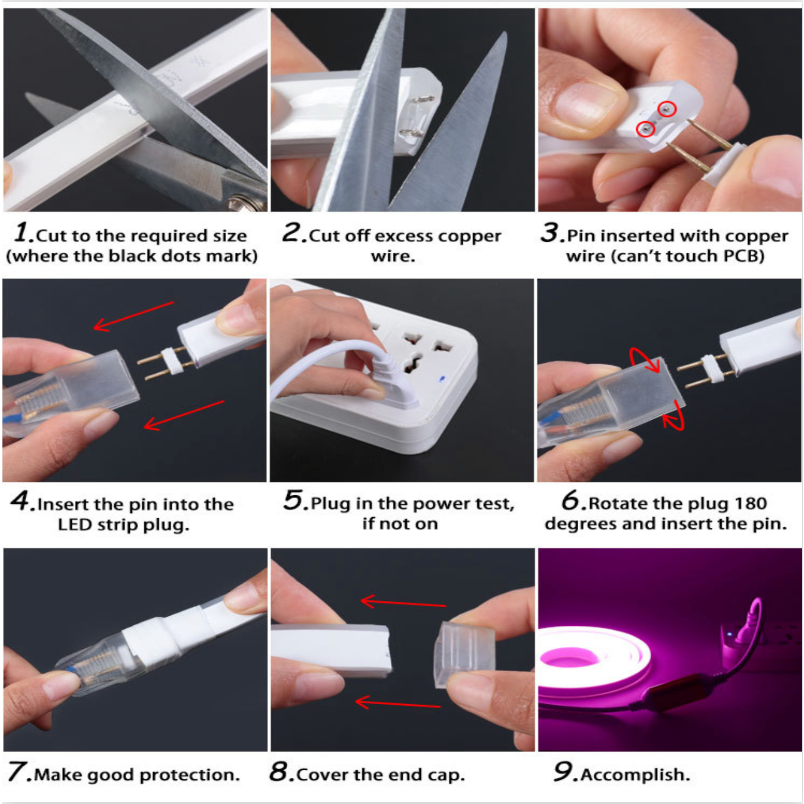 1.Cut to the required size (where the black dots mark)

2.Cut off excess copper wire.

3.Pin inserted with copper wire (can't touch PCB)

4.Insert the pin into the LED strip plug.

5.Plug in the power test, if not on

6.Rotate the plug 180 degrees and insert the pin.

7.Make good protection.

8.Cover the end cap.

9.Accomplish.