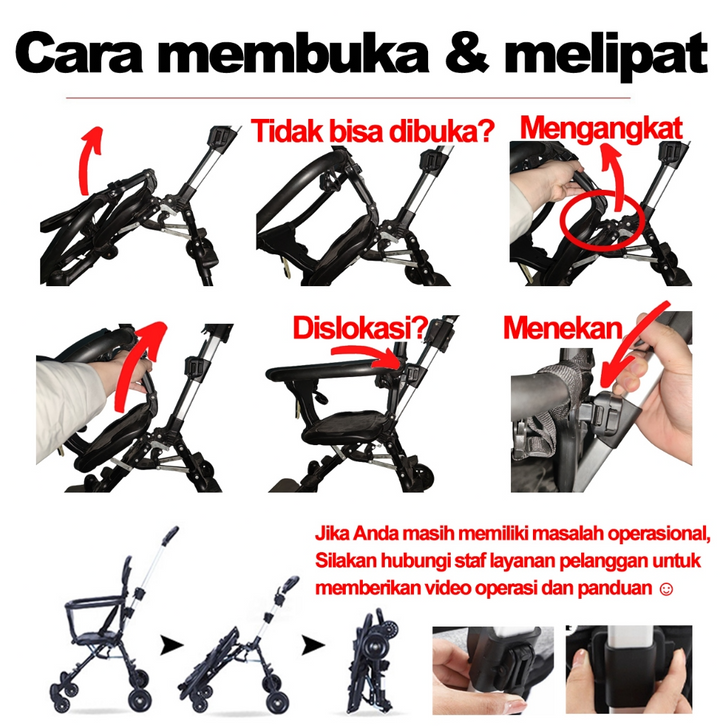 Cara membuka & melipat

Tidak bisa dibuka?

Mengangkat

Dislokasi?

Menekan

Jika Anda masih memiliki masalah operasional, Silakan hubungi staf layanan pelanggan untuk memberikan video operasi dan panduan ☺