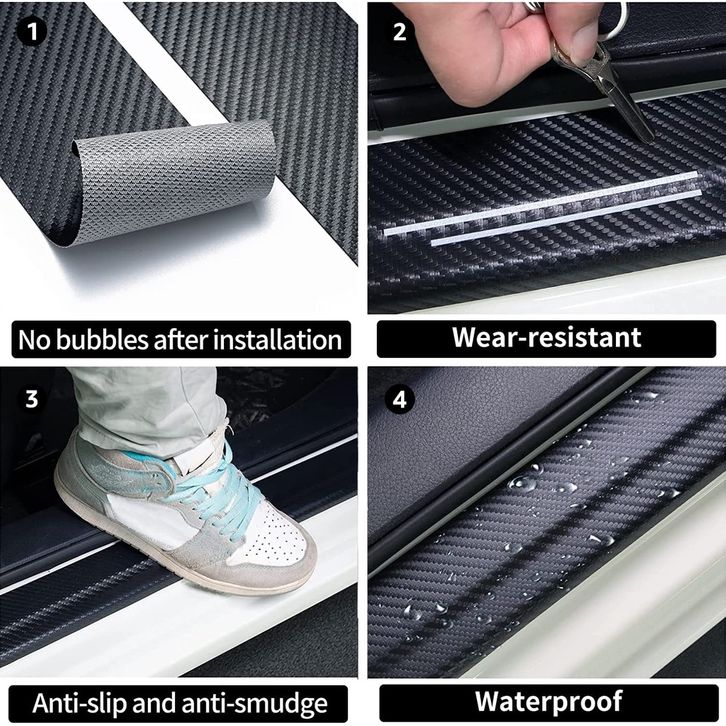 1

No bubbles after installation

2

Wear-resistant

3

Anti-slip and anti-smudge

4

Waterproof