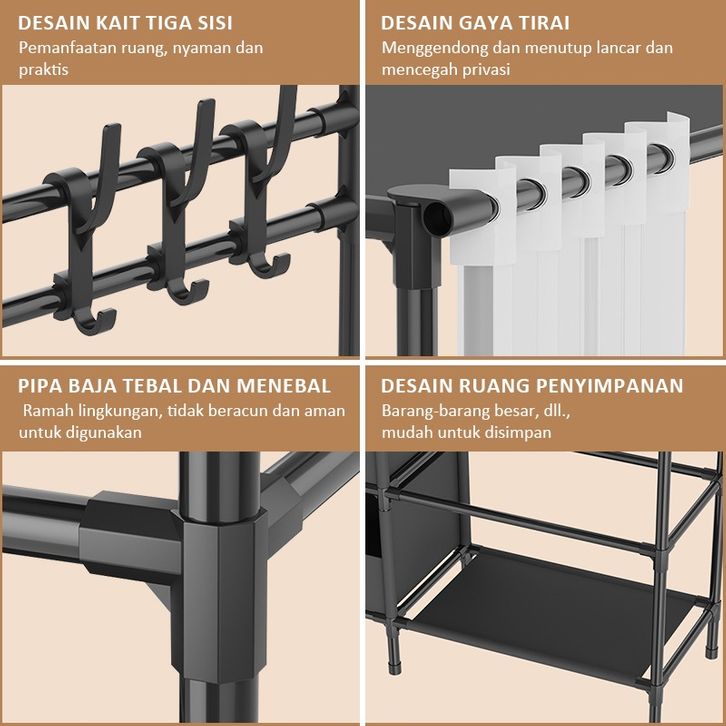 DESAIN KAIT TIGA SISI
Pemanfaatan ruang, nyaman dan praktis

DESAIN GAYA TIRAI
Menggendong dan menutup lancar dan mencegah privasi

PIPA BAJA TEBAL DAN MENEBAL
Ramah lingkungan, tidak beracun dan aman untuk digunakan

DESAIN RUANG PENYIMPANAN
Barang-barang besar, dll.,
mudah untuk disimpan