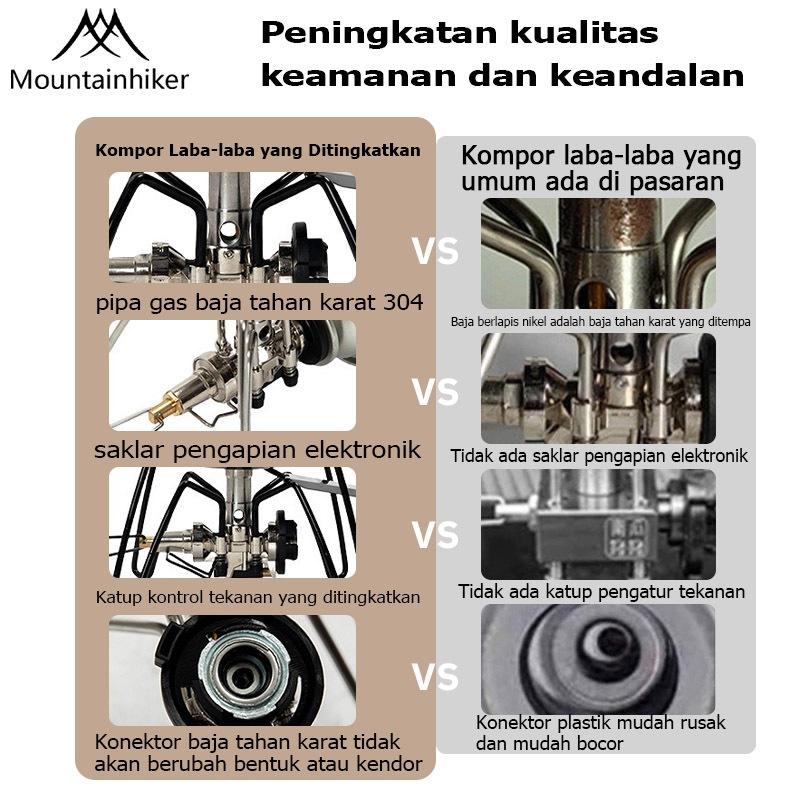 Mountainhiker

Peningkatan kualitas keamanan dan keandalan

Kompor Laba-laba yang Ditingkatkan

pipa gas baja tahan karat 304

saklar pengapian elektronik

Katup kontrol tekanan yang ditingkatkan

Konektor baja tahan karat tidak akan berubah bentuk atau kendor

VS

VS

VS

VS

Kompor laba-laba yang umum ada di pasaran

Baja berlapis nikel adalah baja tahan karat yang ditempa

Tidak ada saklar pengapian elektronik

Tidak ada katup pengatur tekanan

Konektor plastik mudah rusak dan mudah bocor