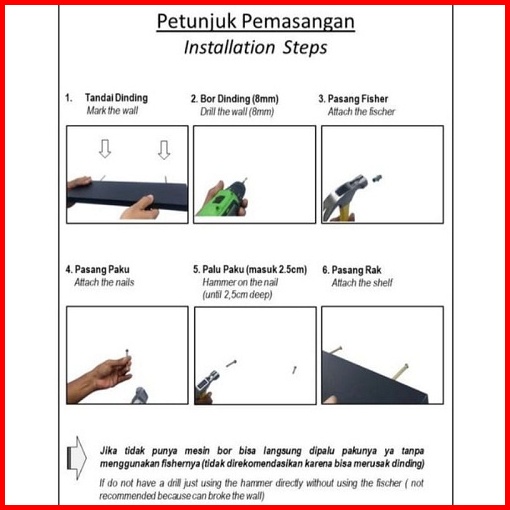 Petunjuk Pemasangan
Installation Steps

1. Tandai Dinding
Mark the wall

2. Bor Dinding (8mm)
Drill the wall (8mm)

3. Pasang Fisher
Attach the fischer

4. Pasang Paku
Attach the nails

5. Palu Paku (masuk 2.5cm)
Hammer on the nail
(until 2,5cm deep)

6. Pasang Rak
Attach the shelf

Jika tidak punya mesin bor bisa langsung dipalu pakunya ya tanpa menggunakan fishernya (tidak direkomendasikan karena bisa merusak dinding)

If do not have a drill just using the hammer directly without using the fischer ( not recommended because can broke the wall)